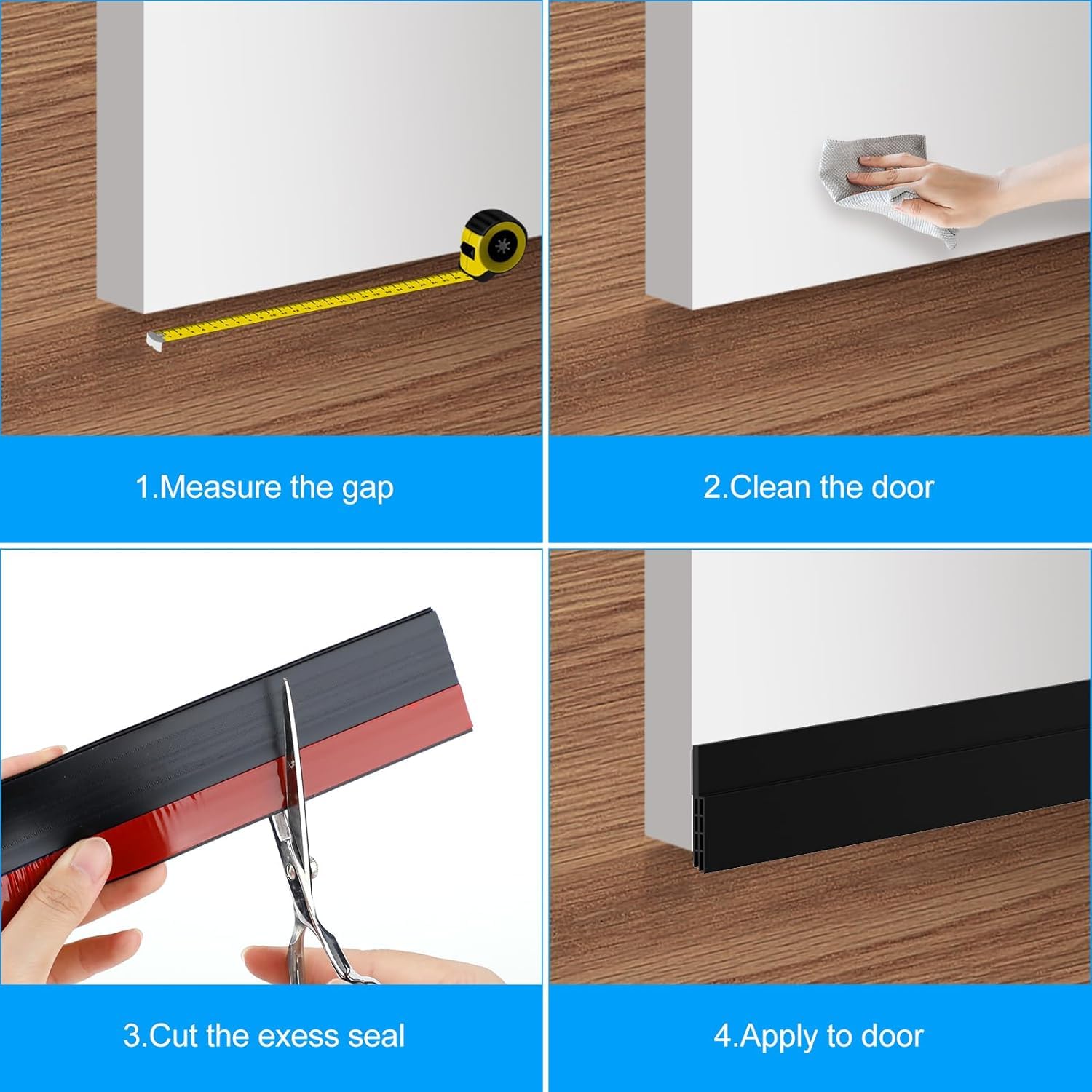 1.Measure the gap

2.Clean the door

3.Cut the exess seal

4.Apply to door