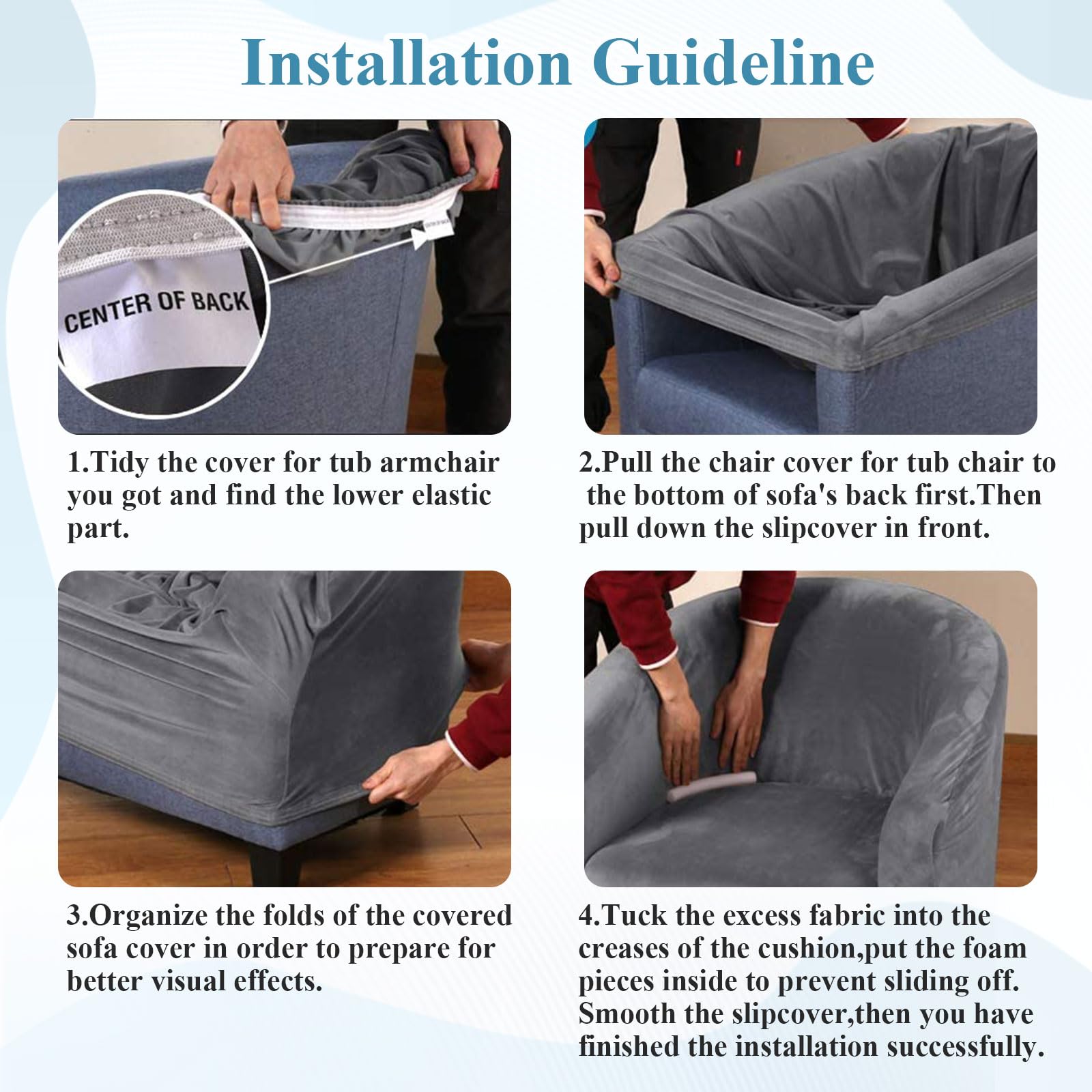 Installation Guideline

CENTER OF BACK

1.Tidy the cover for tub armchair you got and find the lower elastic part.

2.Pull the chair cover for tub chair to the bottom of sofa's back first.Then pull down the slipcover in front.

3.Organize the folds of the covered sofa cover in order to prepare for better visual effects.

4.Tuck the excess fabric into the creases of the cushion,put the foam pieces inside to prevent sliding off. Smooth the slipcover,then you have finished the installation successfully.