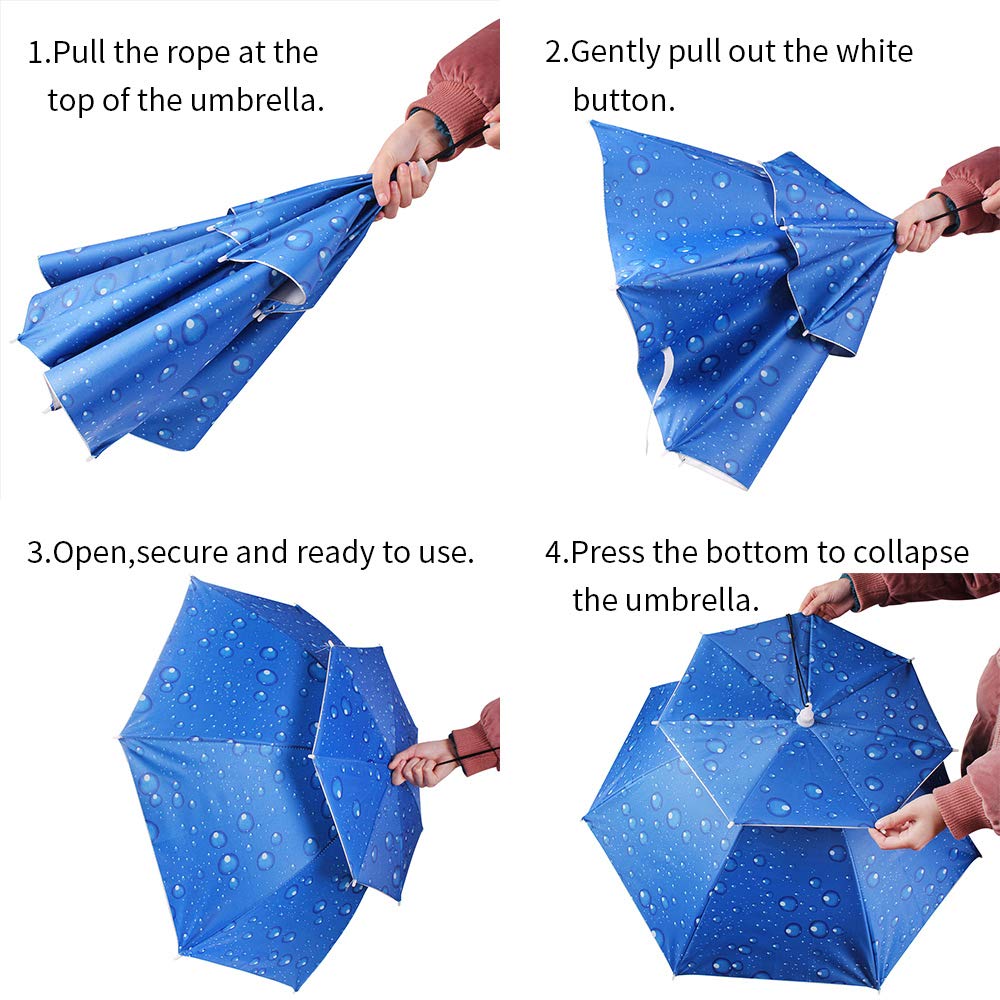 1.Pull the rope at the top of the umbrella.

2.Gently pull out the white button.

3.Open,secure and ready to use.

4.Press the bottom to collapse the umbrella.