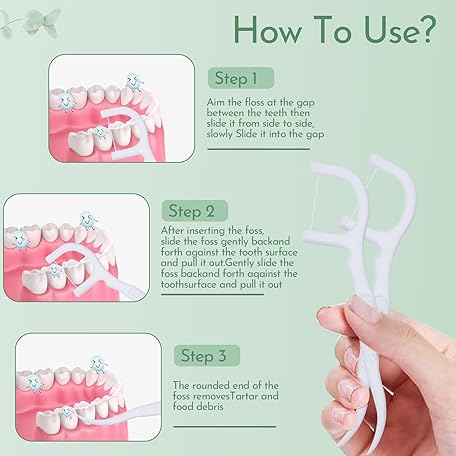 How To Use?

Step 1

Aim the floss at the gap between the teeth then slide it from side to side, slowly Slide it into the gap

Step 2

After inserting the foss, slide the foss gently backand forth against the tooth surface and pull it out.Gently slide the foss backand forth aqainst the toothsurface and pull it out

Step 3

The rounded end of the foss removesTartar and food debris