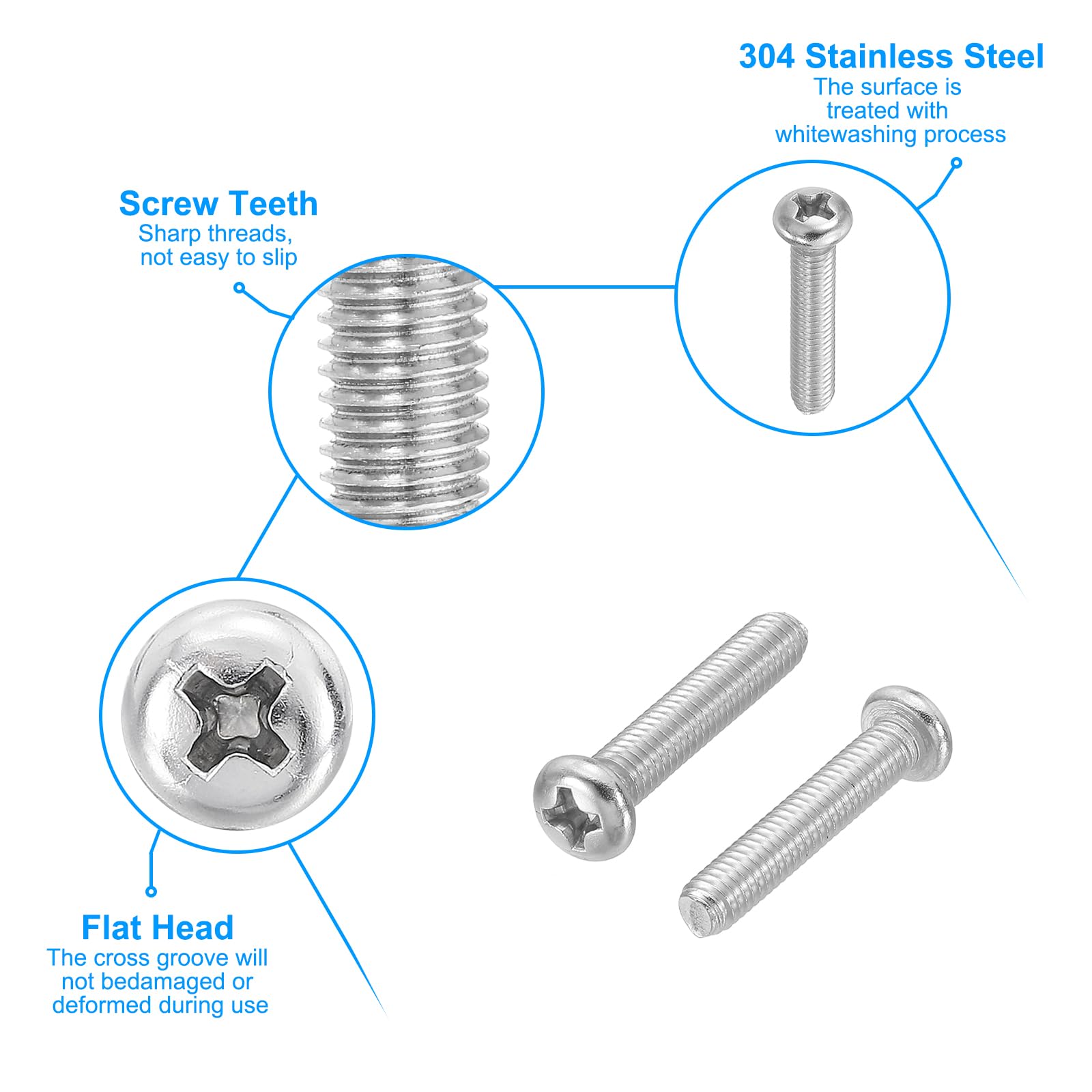 304 Stainless Steel
The surface is treated with whitewashing process

Screw Teeth
Sharp threads, not easy to slip

Flat Head
The cross groove will not bedamaged or deformed during use