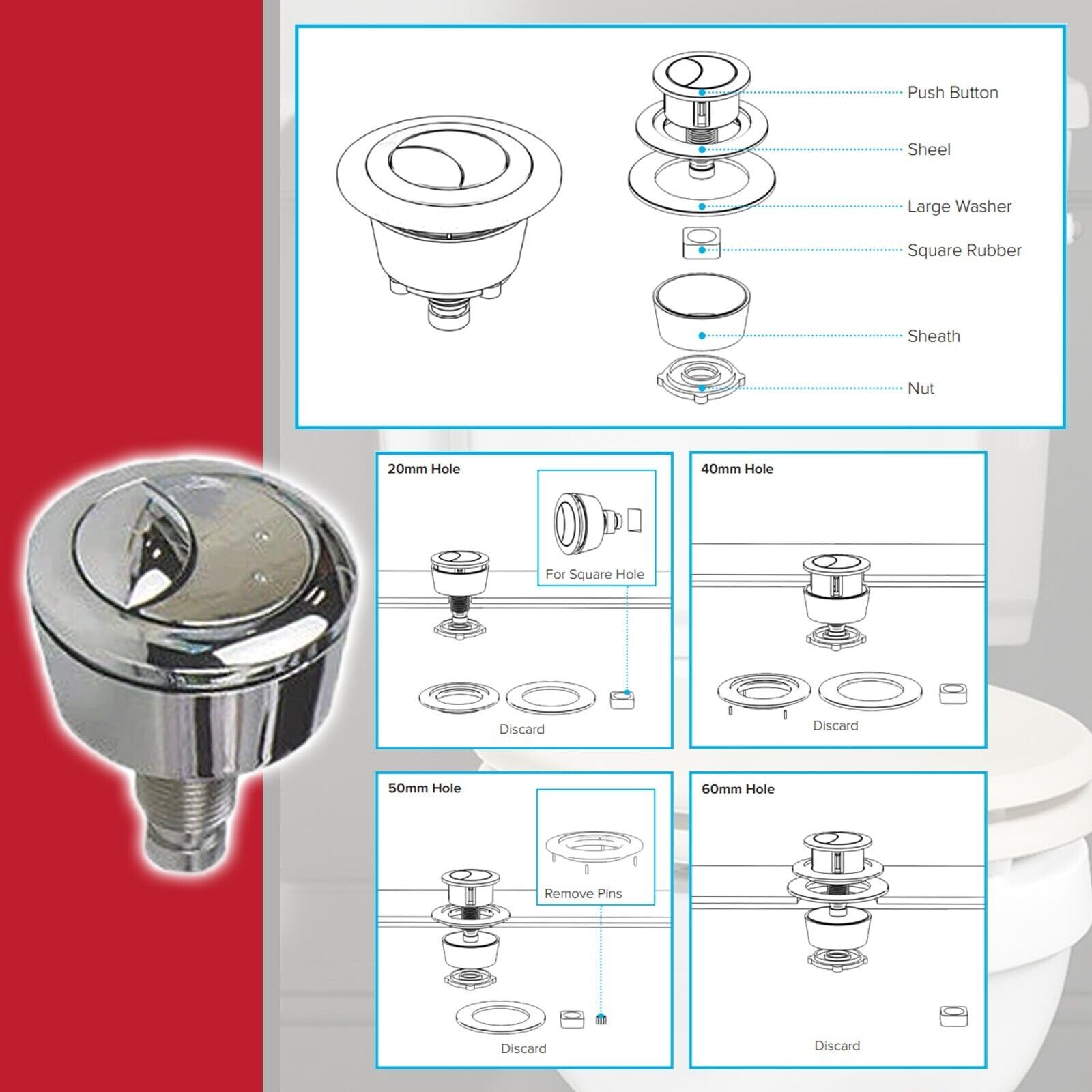 Push Button

Sheel

Large Washer

Square Rubber

Sheath

Nut

20mm Hole

For Square Hole

Discard

40mm Hole

Discard

50mm Hole

Remove Pins

Discard

60mm Hole

Discard