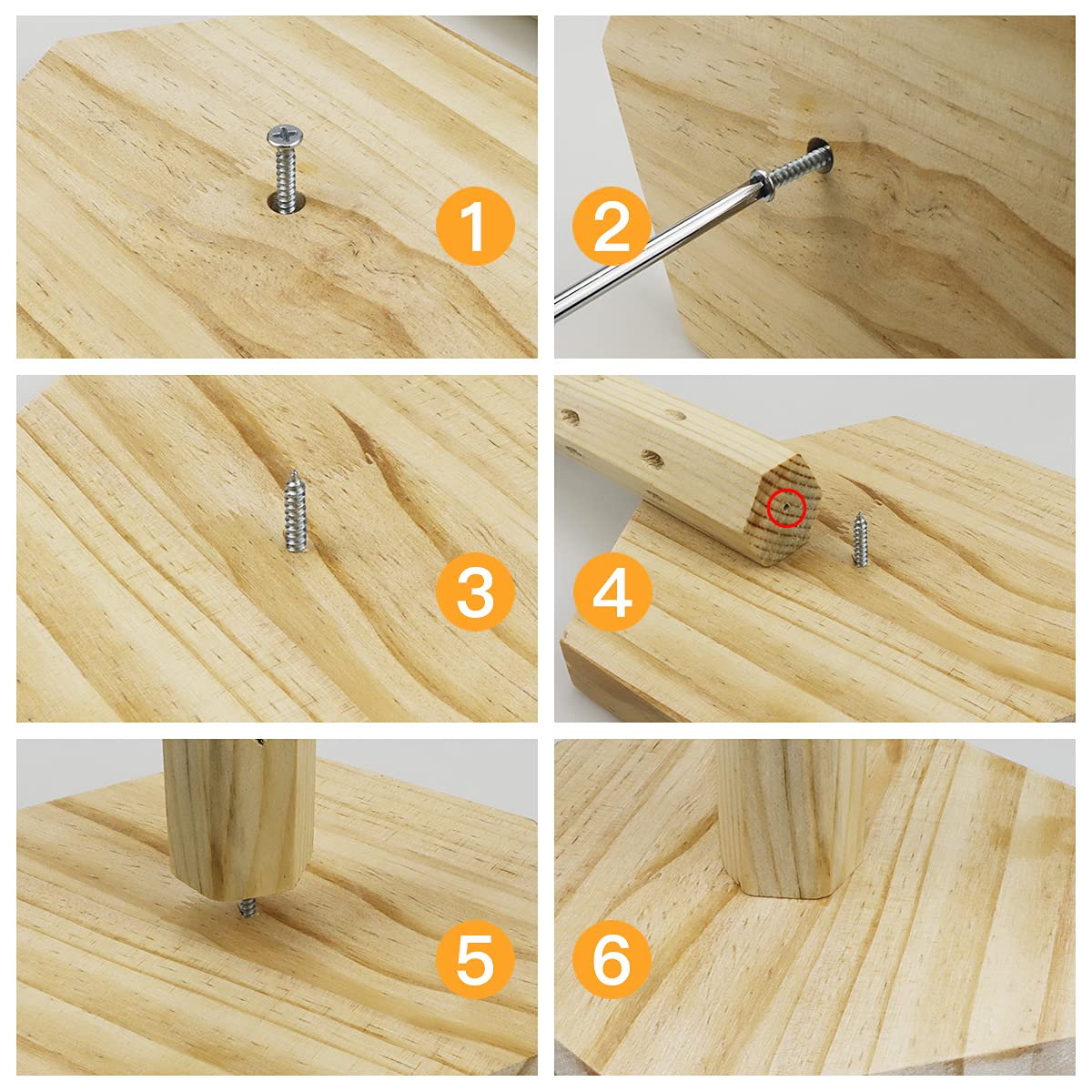 1

2

3

4

5

6