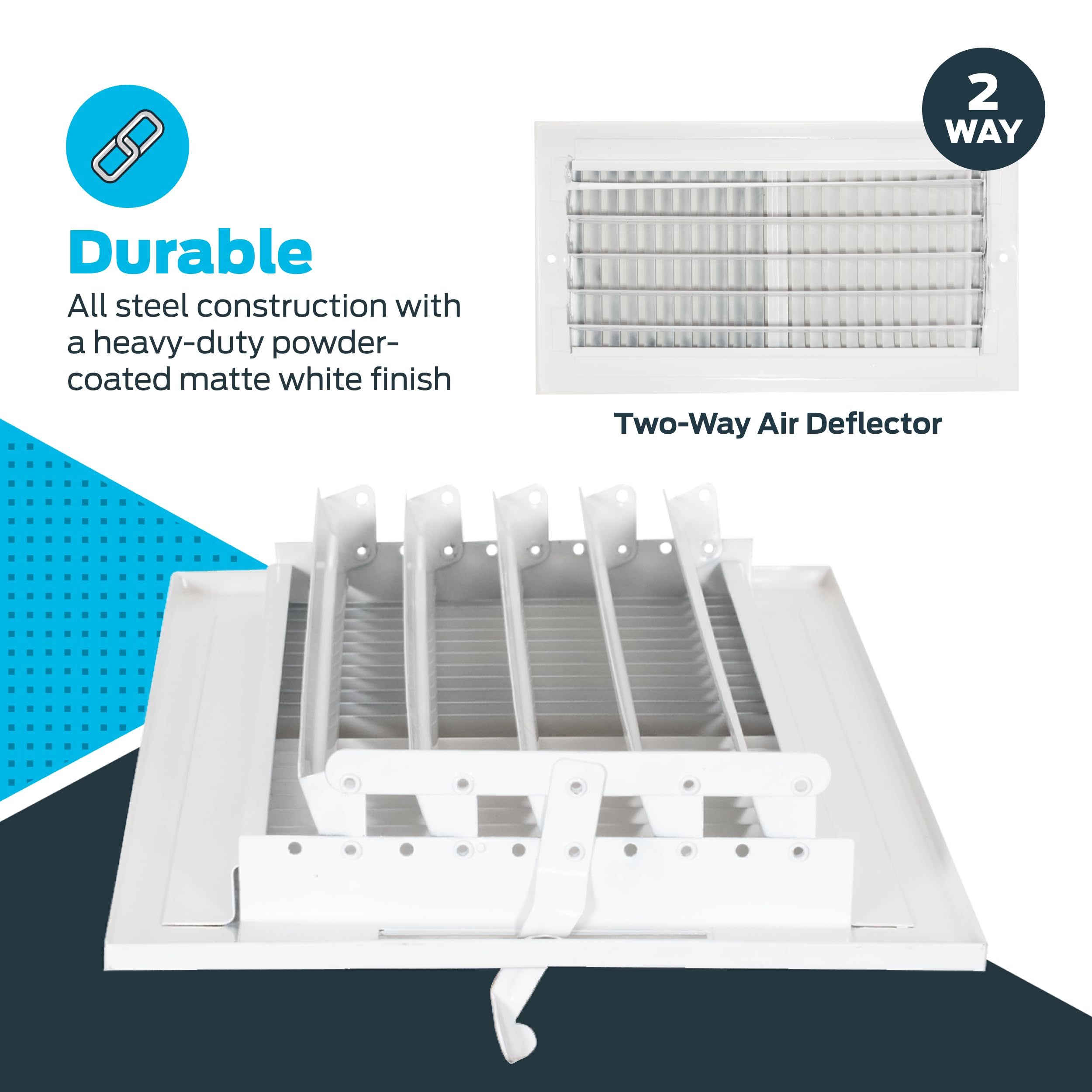 Durable

All steel construction with a heavy-duty powder-coated matte white finish

2 WAY

Two-Way Air Deflector