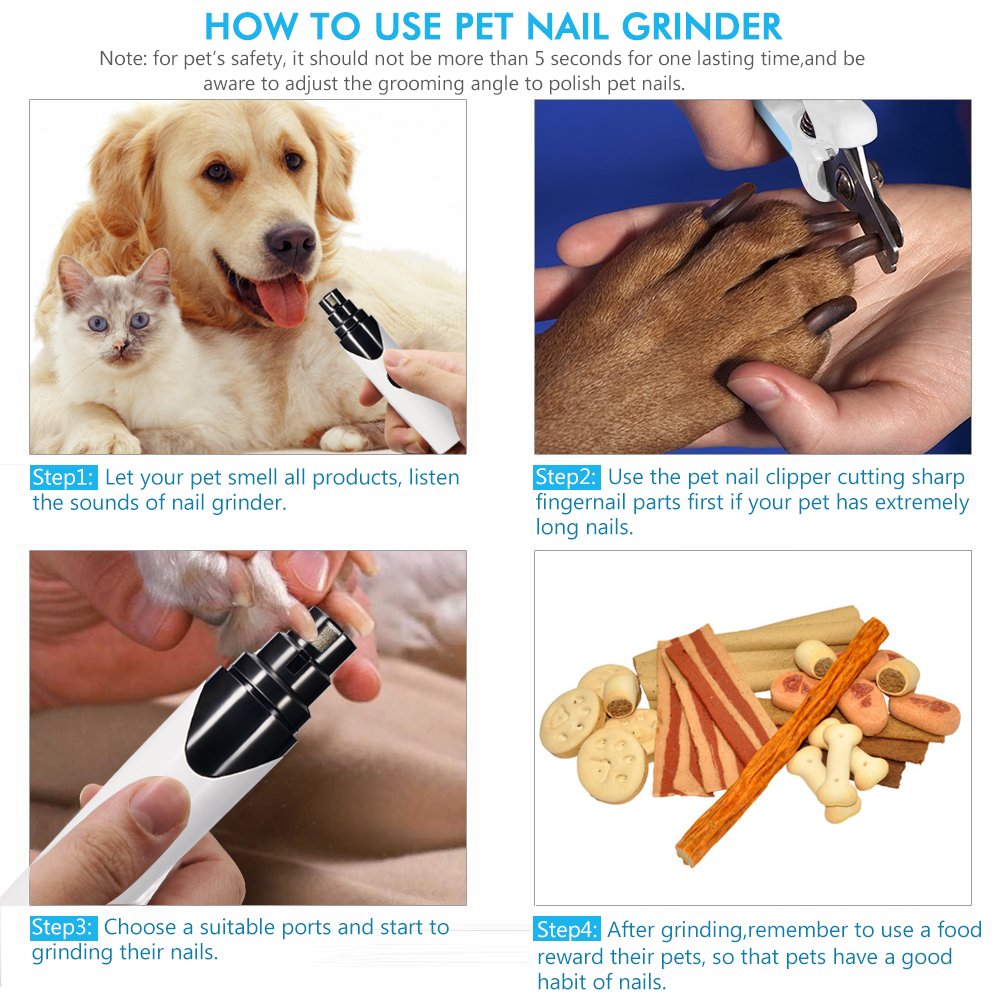 HOW TO USE PET NAIL GRINDER

Note: for pet's safety, it should not be more than 5 seconds for one lasting time,and be aware to adjust the grooming angle to polish pet nails.

Step1: Let your pet smell all products, listen the sounds of nail grinder.

Step2: Use the pet nail clipper cutting sharp fingernail parts first if your pet has extremely long nails.

Step3: Choose a suitable ports and start to grinding their nails.

Step4: After grinding,remember to use a food reward their pets, so that pets have a good habit of nails.