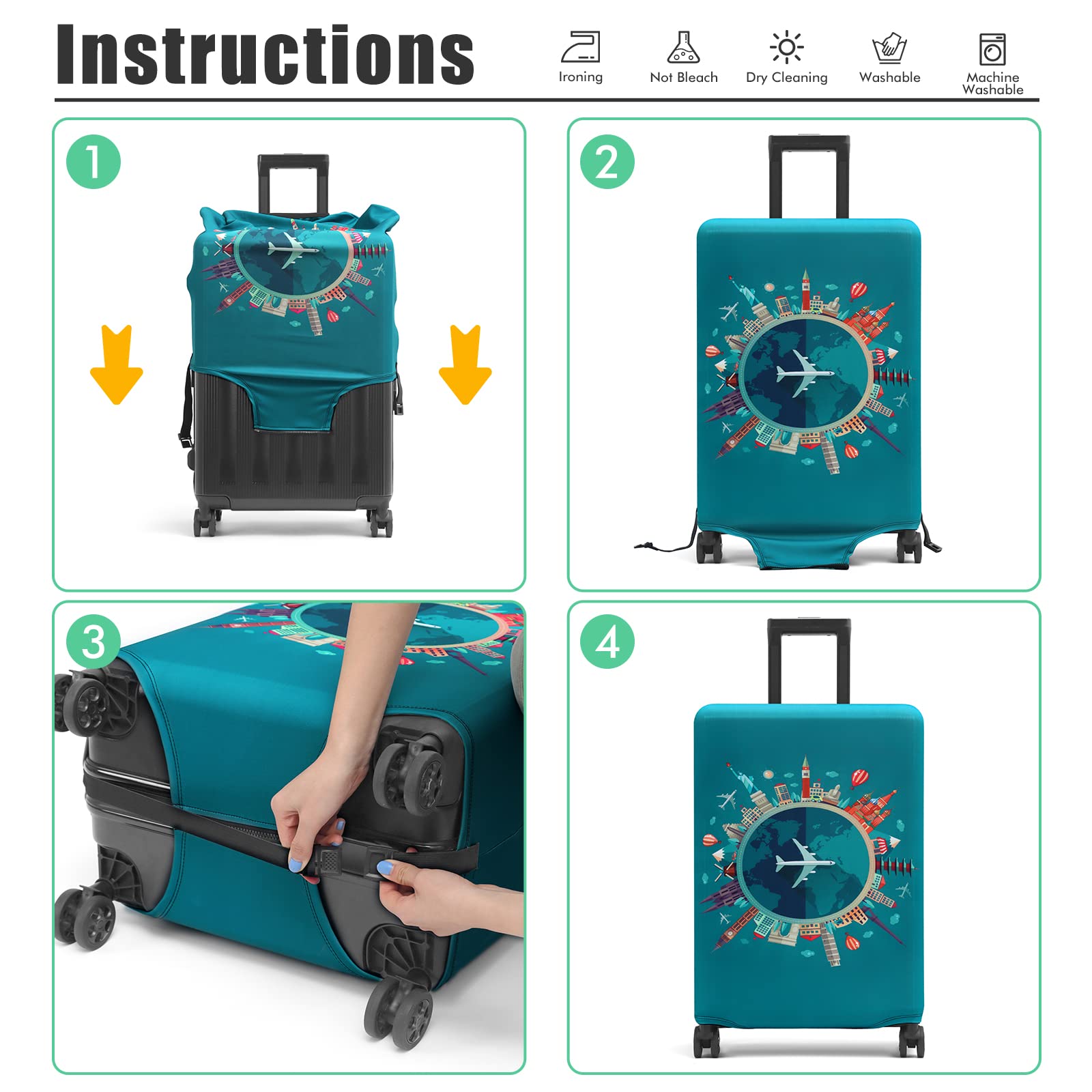 Instructions

Ironing

Not Bleach

Dry Cleaning

Washable

Machine Washable

1

2

3

4