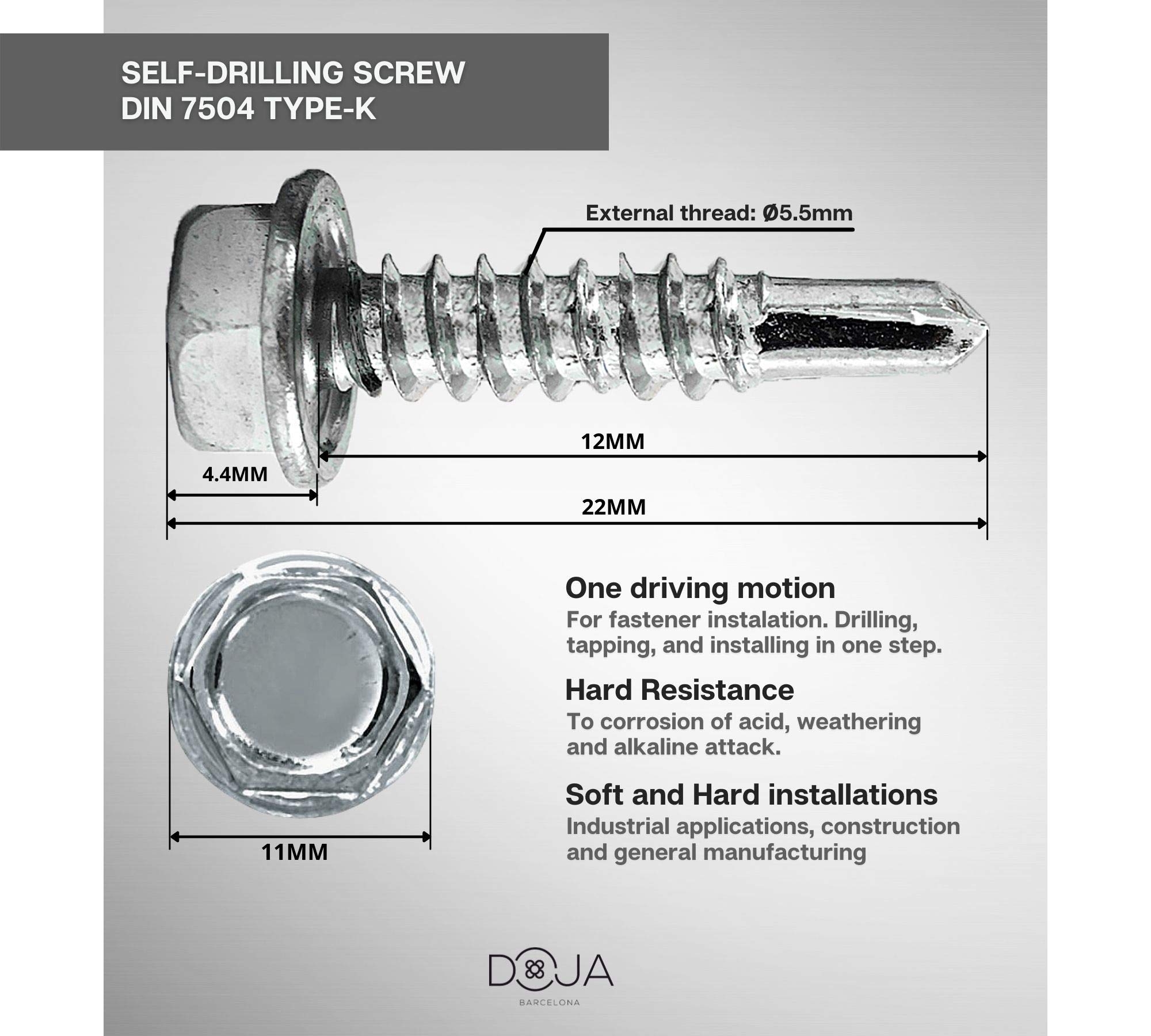 SELF-DRILLING SCREW
DIN 7504 TYPE-K

External thread: Ø5.5mm

12MM

4.4MM

22MM

11MM

One driving motion
For fastener instalation. Drilling, tapping, and installing in one step.

Hard Resistance
To corrosion of acid, weathering and alkaline attack.

Soft and Hard installations
Industrial applications, construction and general manufacturing

DOJA
BARCELONA