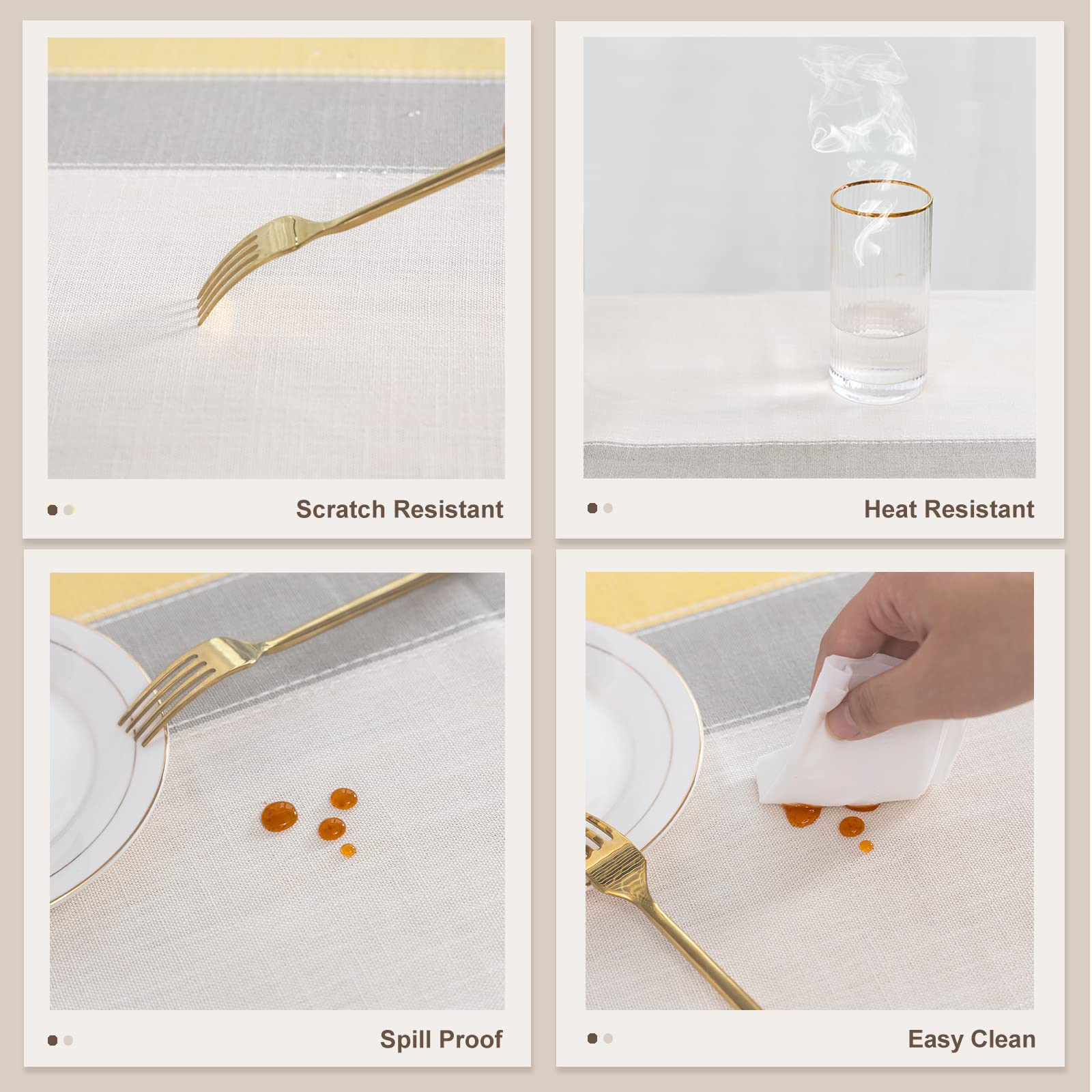 Scratch Resistant

Heat Resistant

Spill Proof

Easy Clean