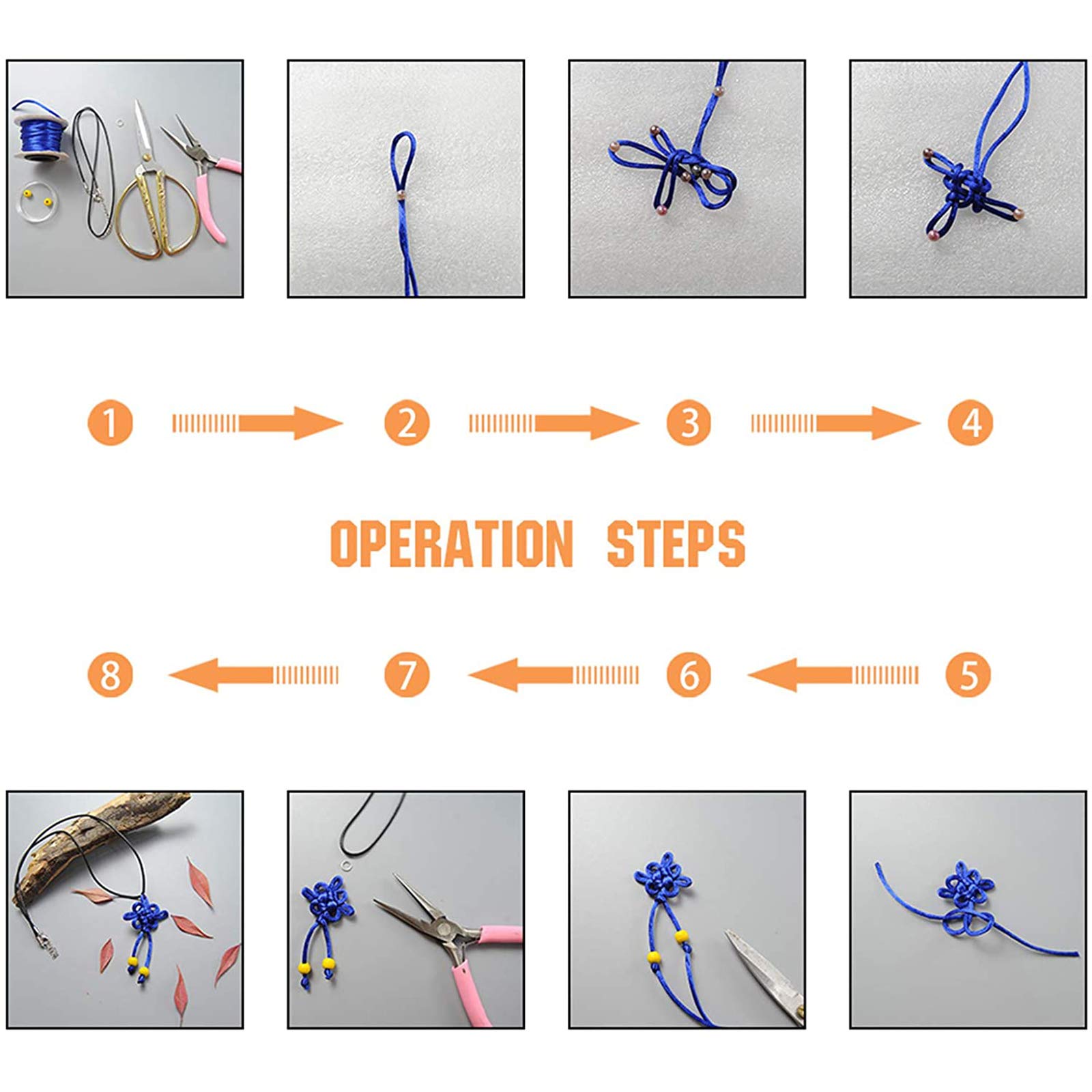 1
2
3
4

OPERATION STEPS

8
7
6
5