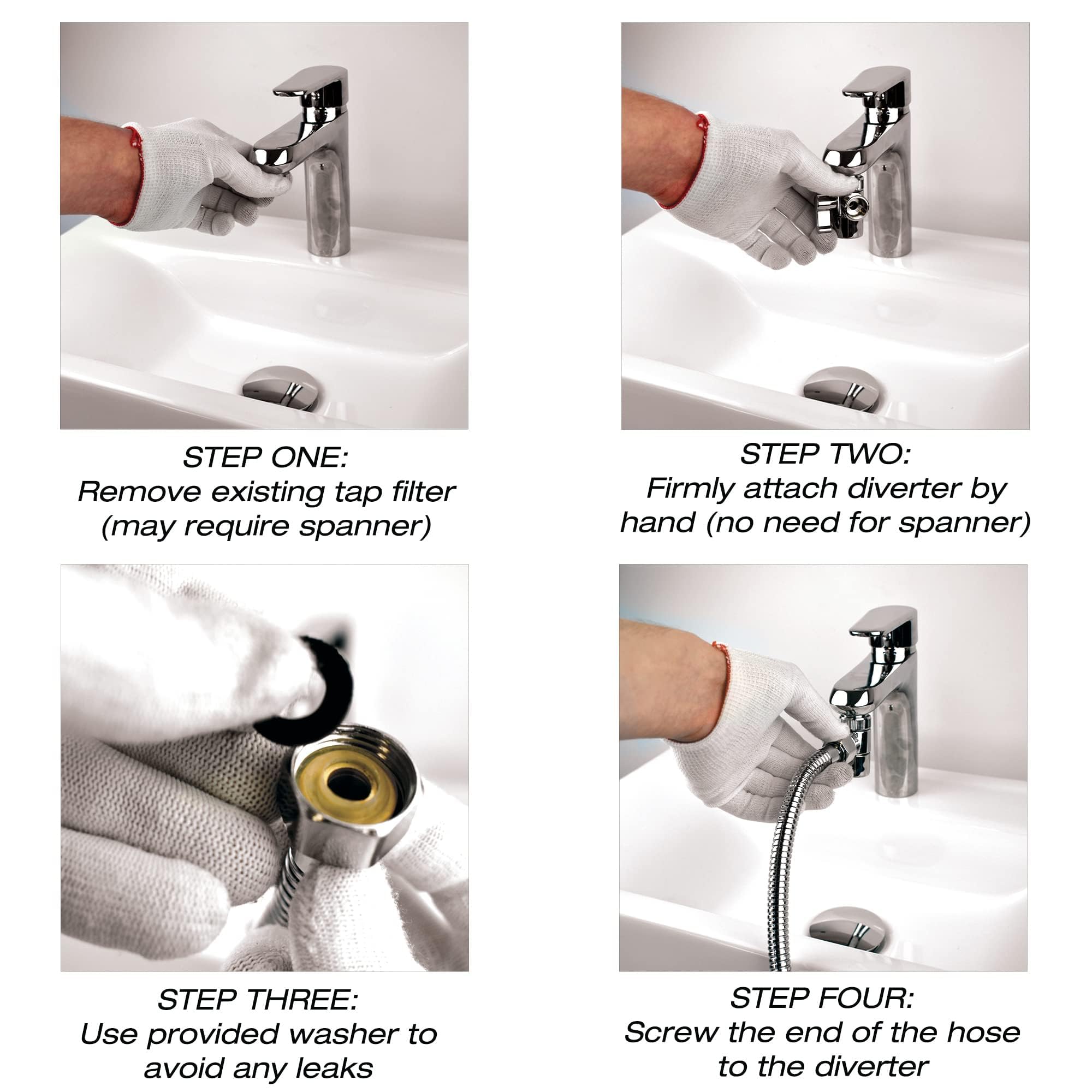 STEP ONE:
Remove existing tap filter (may require spanner)

STEP TWO:
Firmly attach diverter by hand (no need for spanner)

STEP THREE:
Use provided washer to avoid any leaks

STEP FOUR:
Screw the end of the hose to the diverter