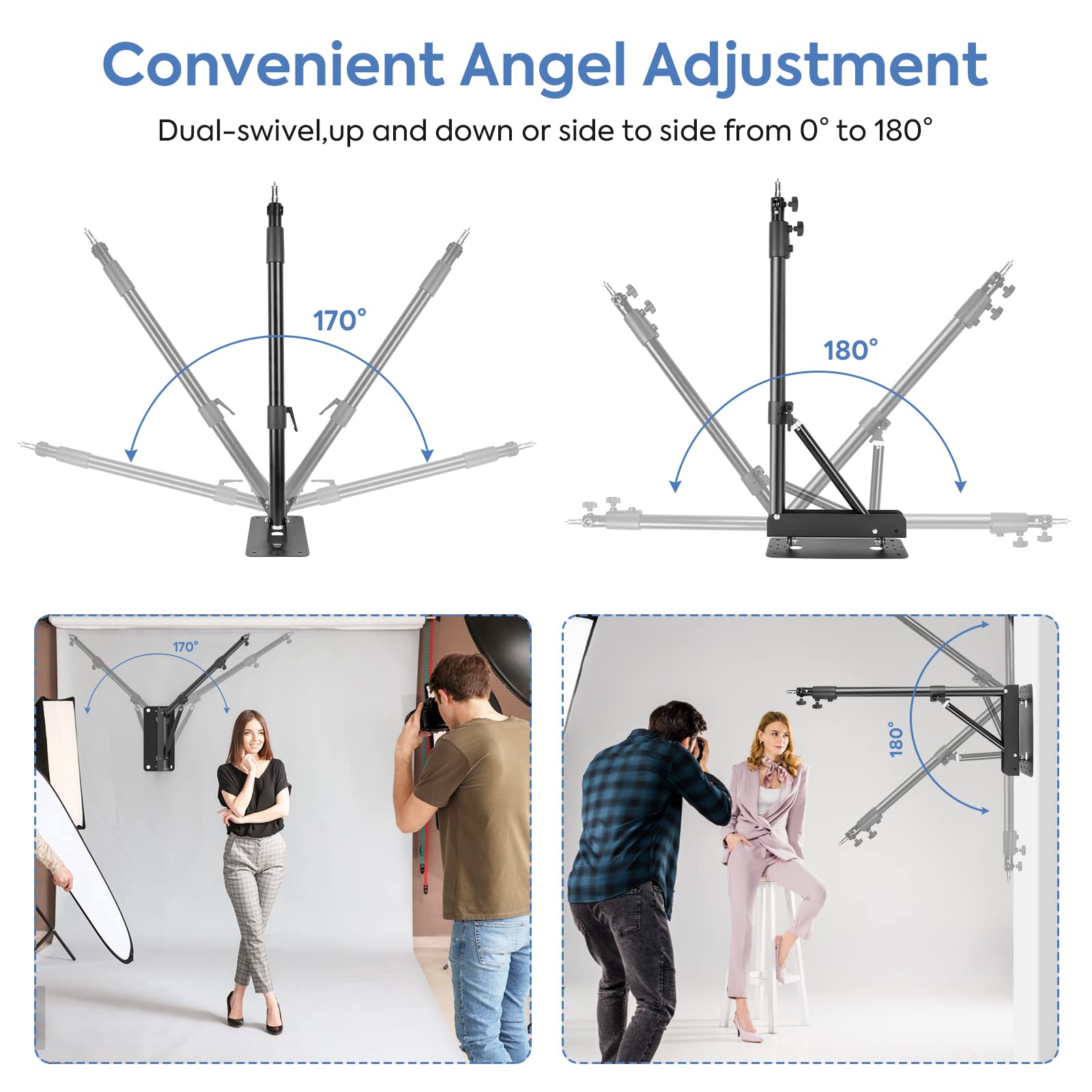 Convenient Angel Adjustment

Dual-swivel,up and down or side to side from 0° to 180°

170°

180°

170°

180°