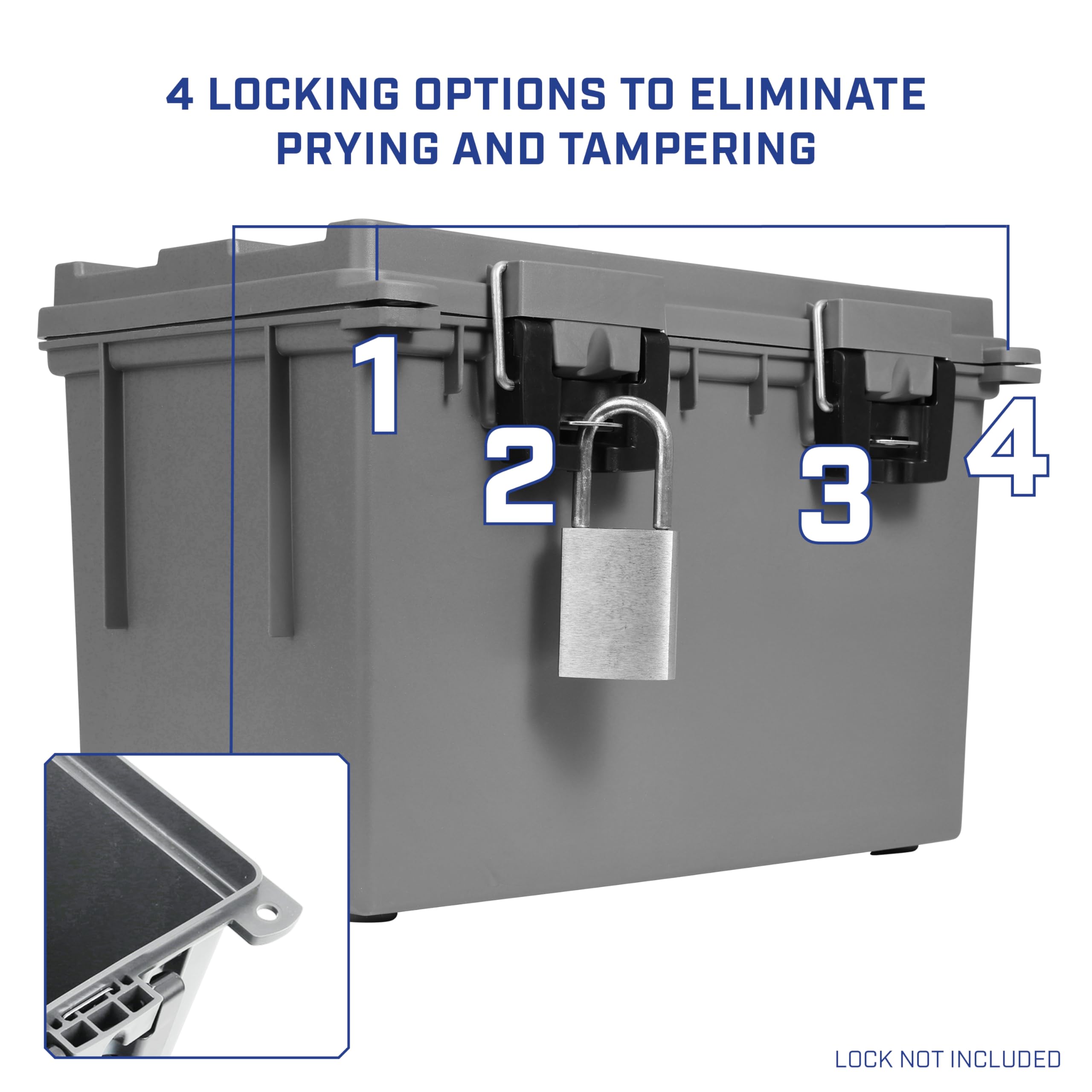 4 LOCKING OPTIONS TO ELIMINATE PRYING AND TAMPERING

1

2

3

4

LOCK NOT INCLUDED