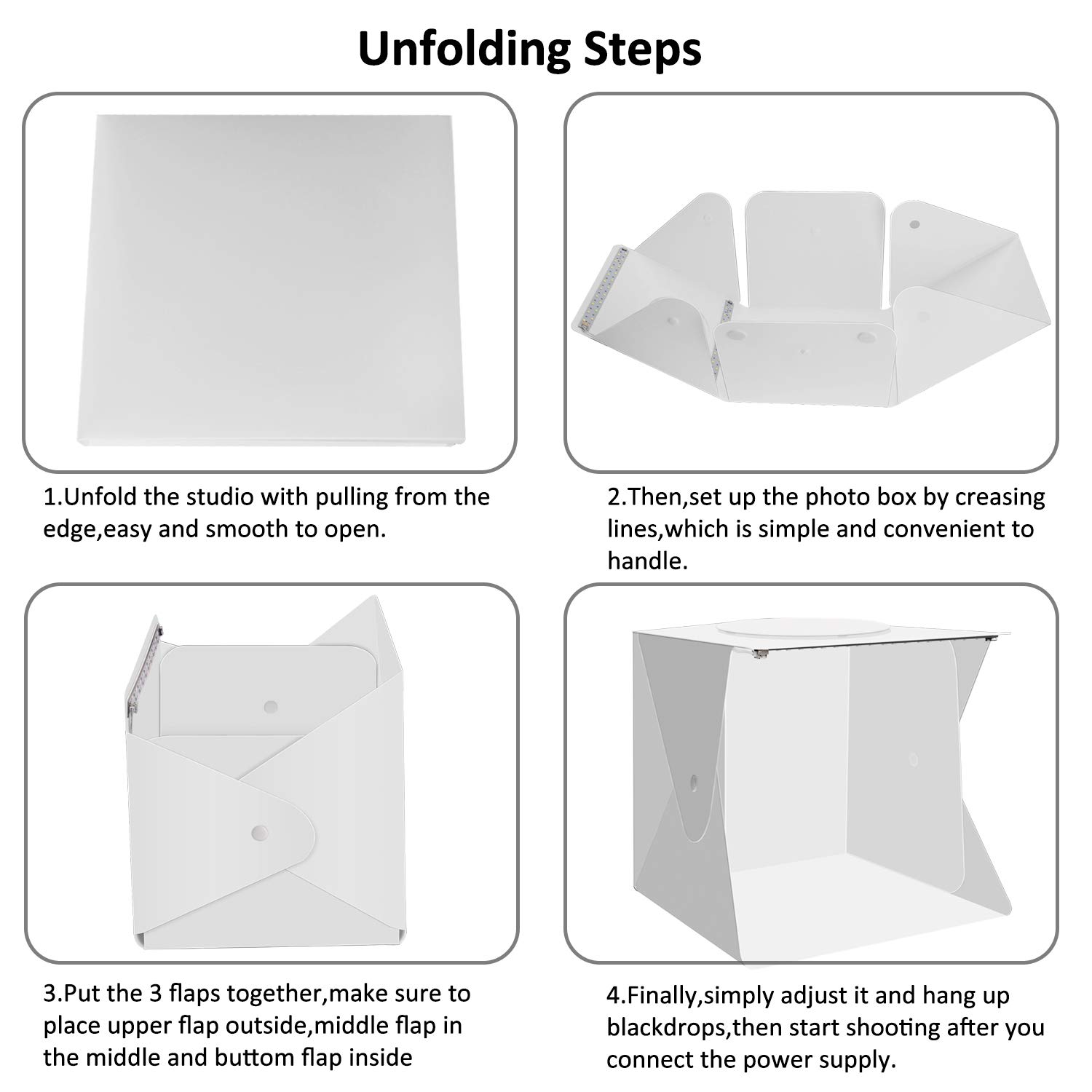 Unfolding Steps

1.Unfold the studio with pulling from the edge,easy and smooth to open.

2.Then,set up the photo box by creasing lines,which is simple and convenient to handle.

3.Put the 3 flaps together,make sure to place upper flap outside,middle flap in the middle and buttom flap inside

4.Finally,simply adjust it and hang up blackdrops,then start shooting after you connect the power supply.