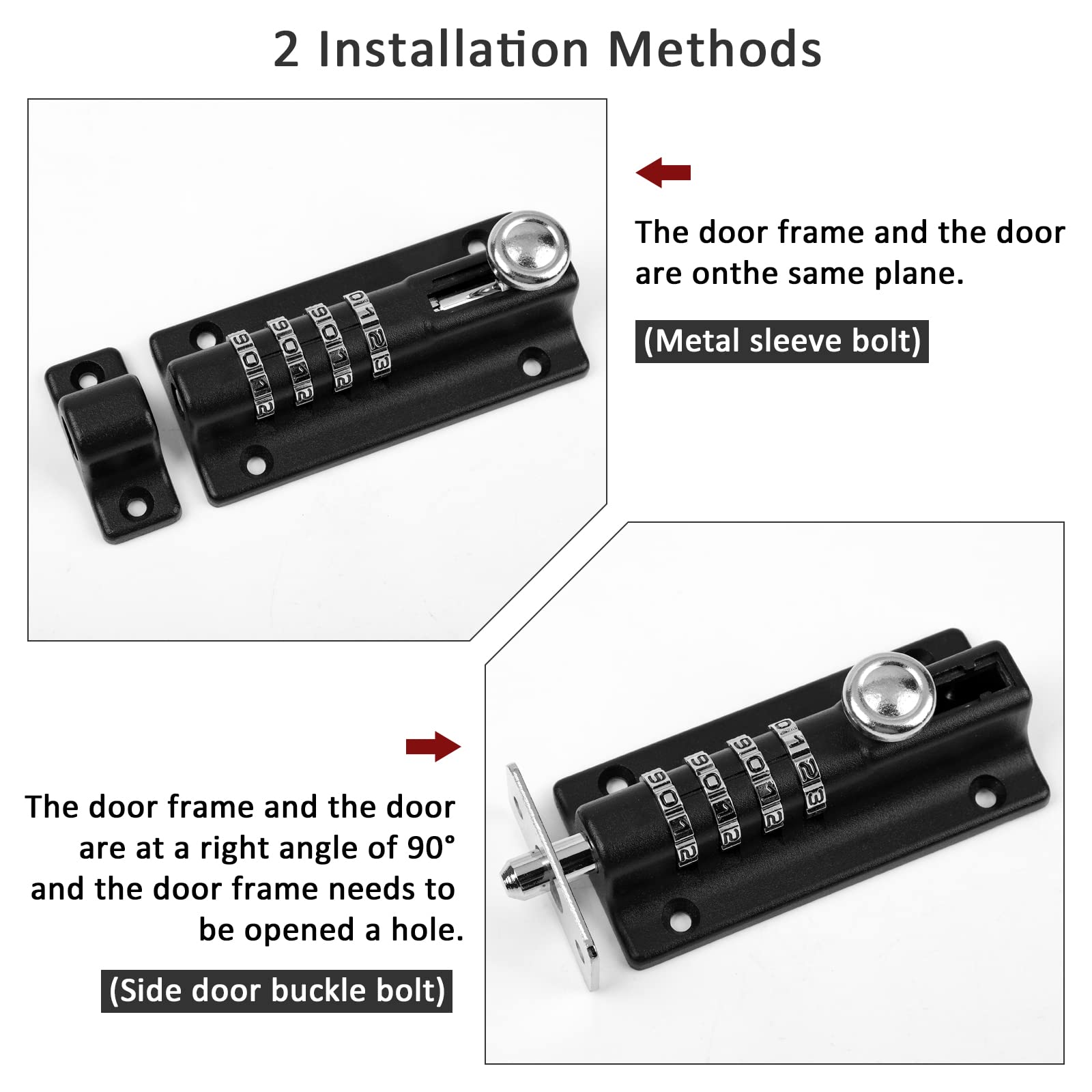 2 Installation Methods

The door frame and the door are onthe same plane.

(Metal sleeve bolt)

The door frame and the door are at a right angle of 90° and the door frame needs to be opened a hole.

(Side door buckle bolt)