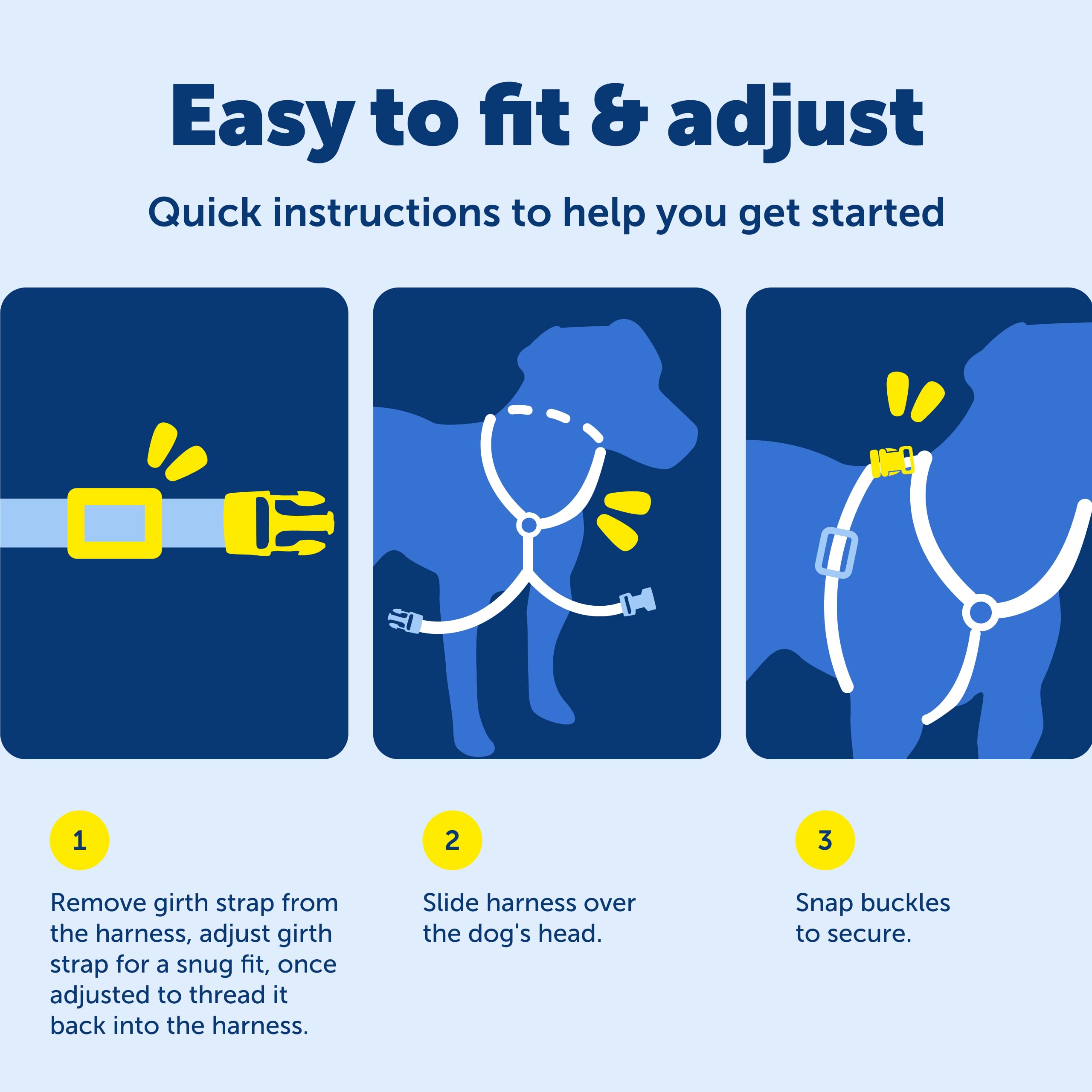 Easy to fit & adjust

Quick instructions to help you get started

1

Remove girth strap from the harness, adjust girth strap for a snug fit, once adjusted to thread it back into the harness.

2

Slide harness over the dog's head.

3

Snap buckles to secure.