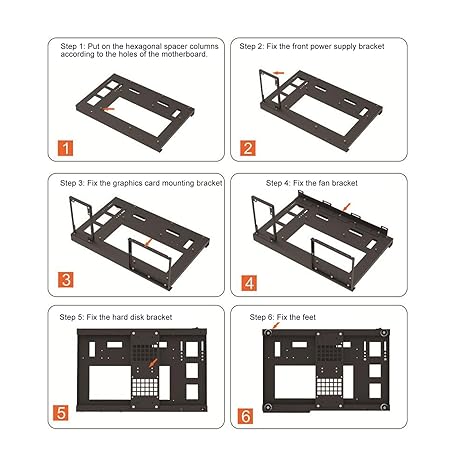 Step 1: Put on the hexagonal spacer columns according to the holes of the motherboard.

1

Step 2: Fix the front power supply bracket

2

Step 3: Fix the graphics card mounting bracket

3

Step 4: Fix the fan bracket

4

Step 5: Fix the hard disk bracket

5

Step 6: Fix the feet

6