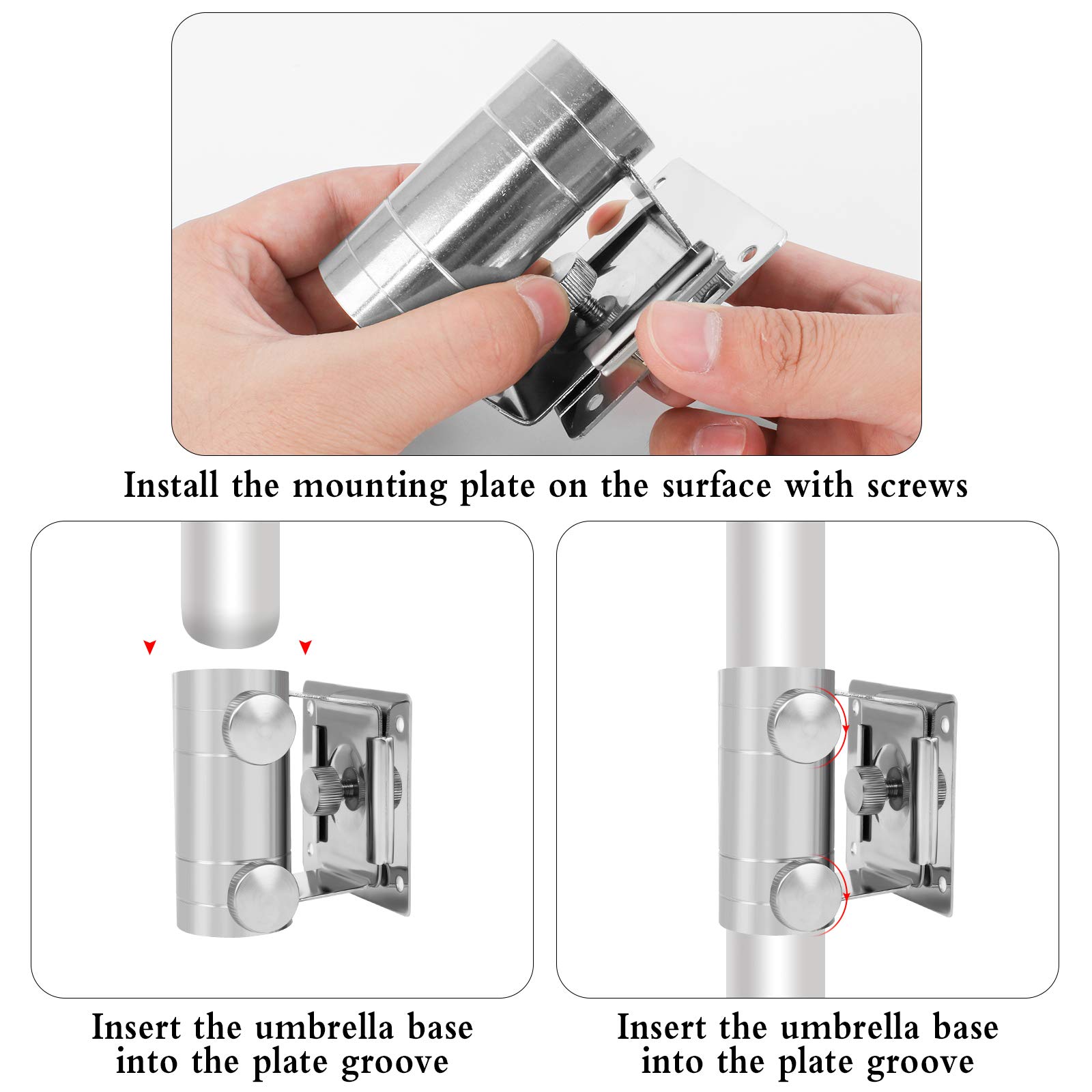 Install the mounting plate on the surface with screws

Insert the umbrella base into the plate groove

Insert the umbrella base into the plate groove