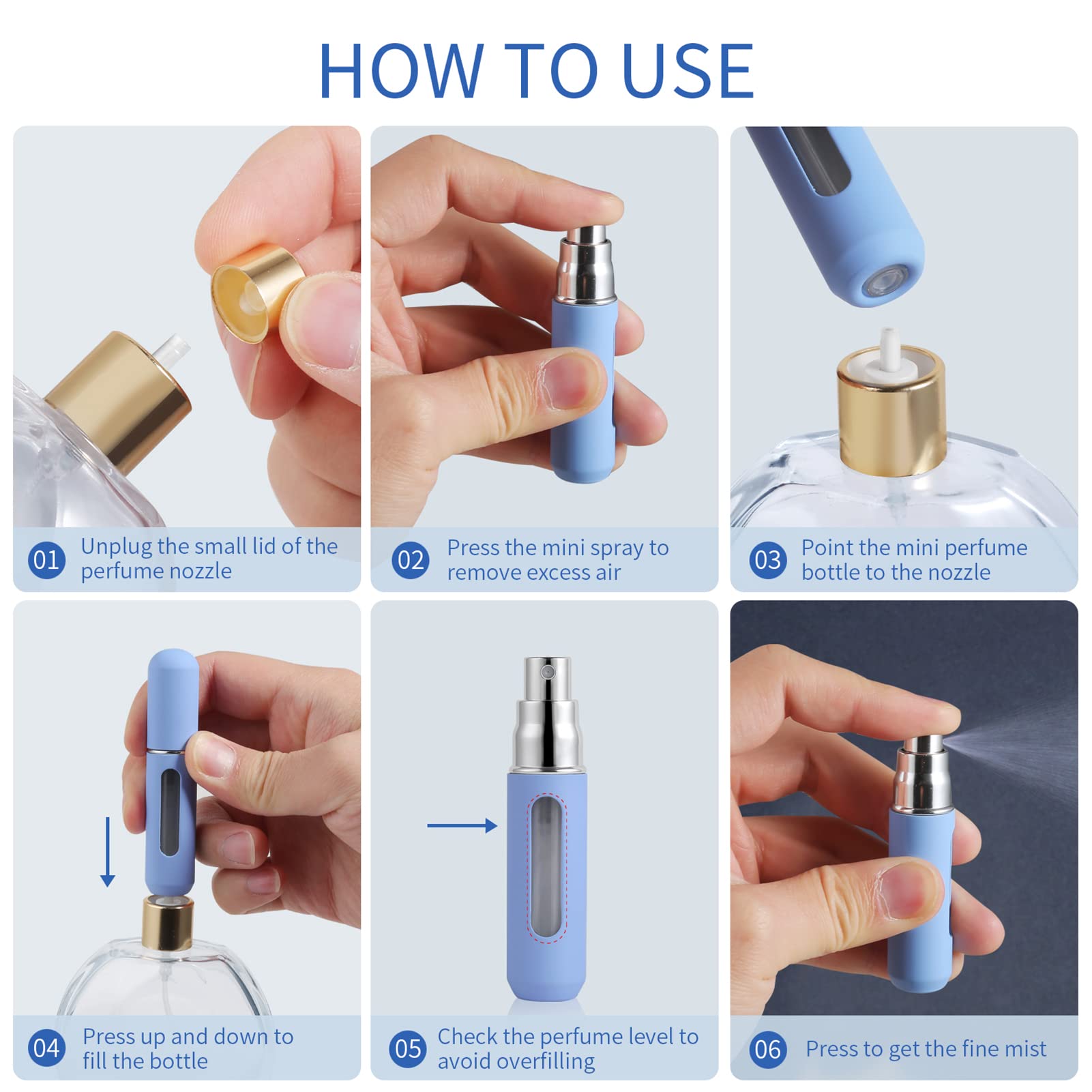 HOW TO USE

01 Unplug the small lid of the perfume nozzle

02 Press the mini spray to remove excess air

03 Point the mini perfume bottle to the nozzle

04 Press up and down to fill the bottle

05 Check the perfume level to avoid overfilling

06 Press to get the fine mist