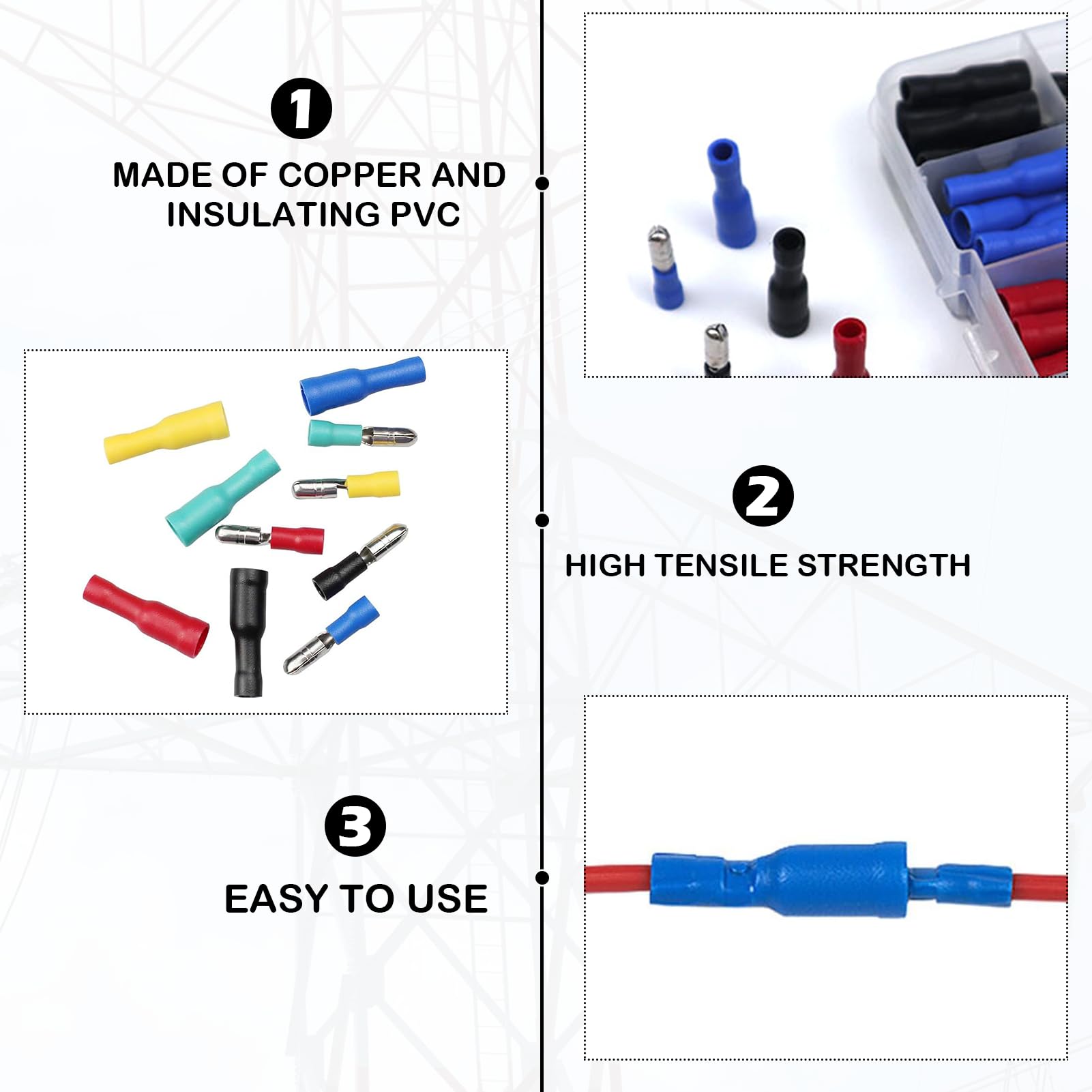 1

MADE OF COPPER AND INSULATING PVC

2

HIGH TENSILE STRENGTH

3

EASY TO USE