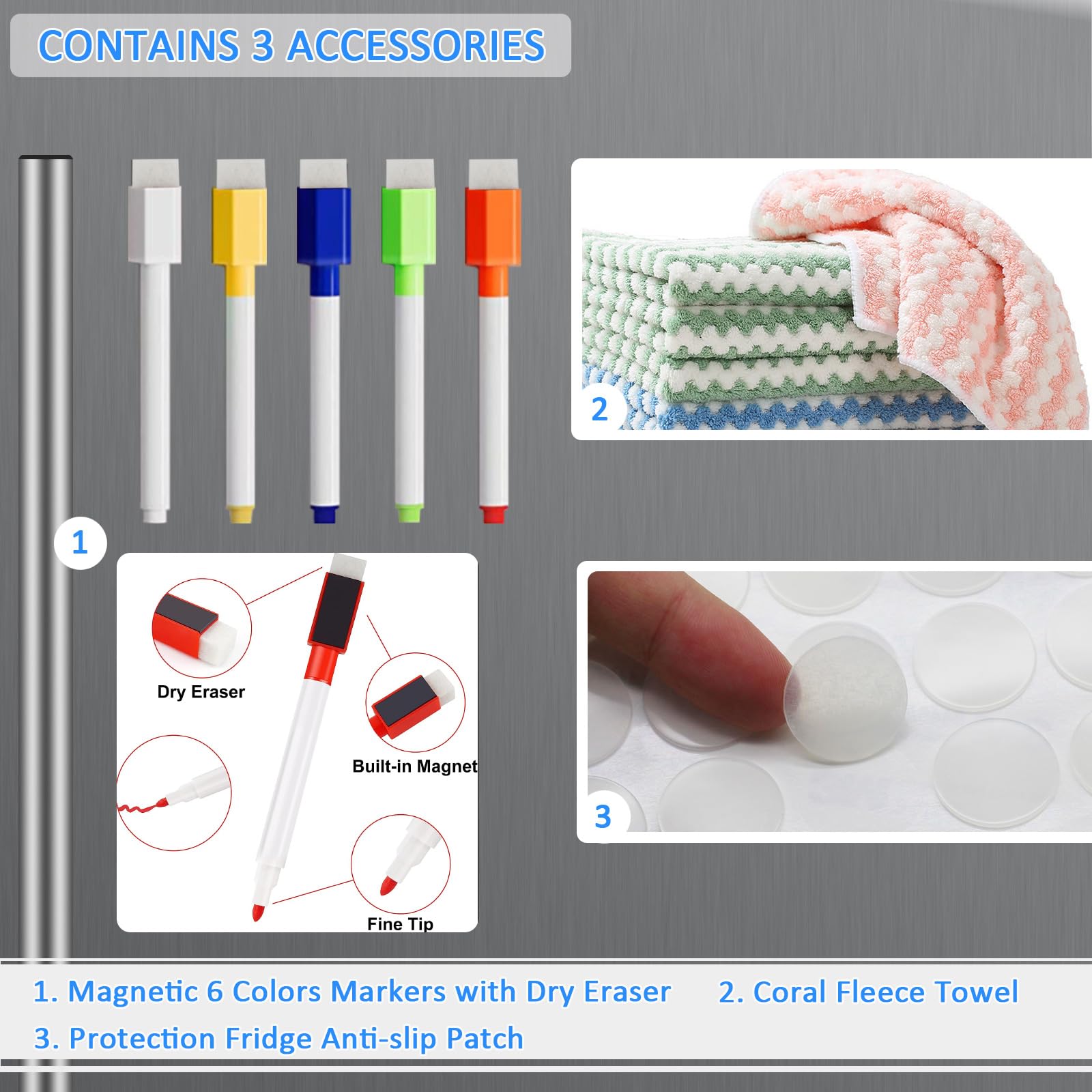 CONTAINS 3 ACCESSORIES

2

1

Dry Eraser

Built-in Magnet

Fine Tip

3

1. Magnetic 6 Colors Markers with Dry Eraser

2. Coral Fleece Towel

3. Protection Fridge Anti-slip Patch