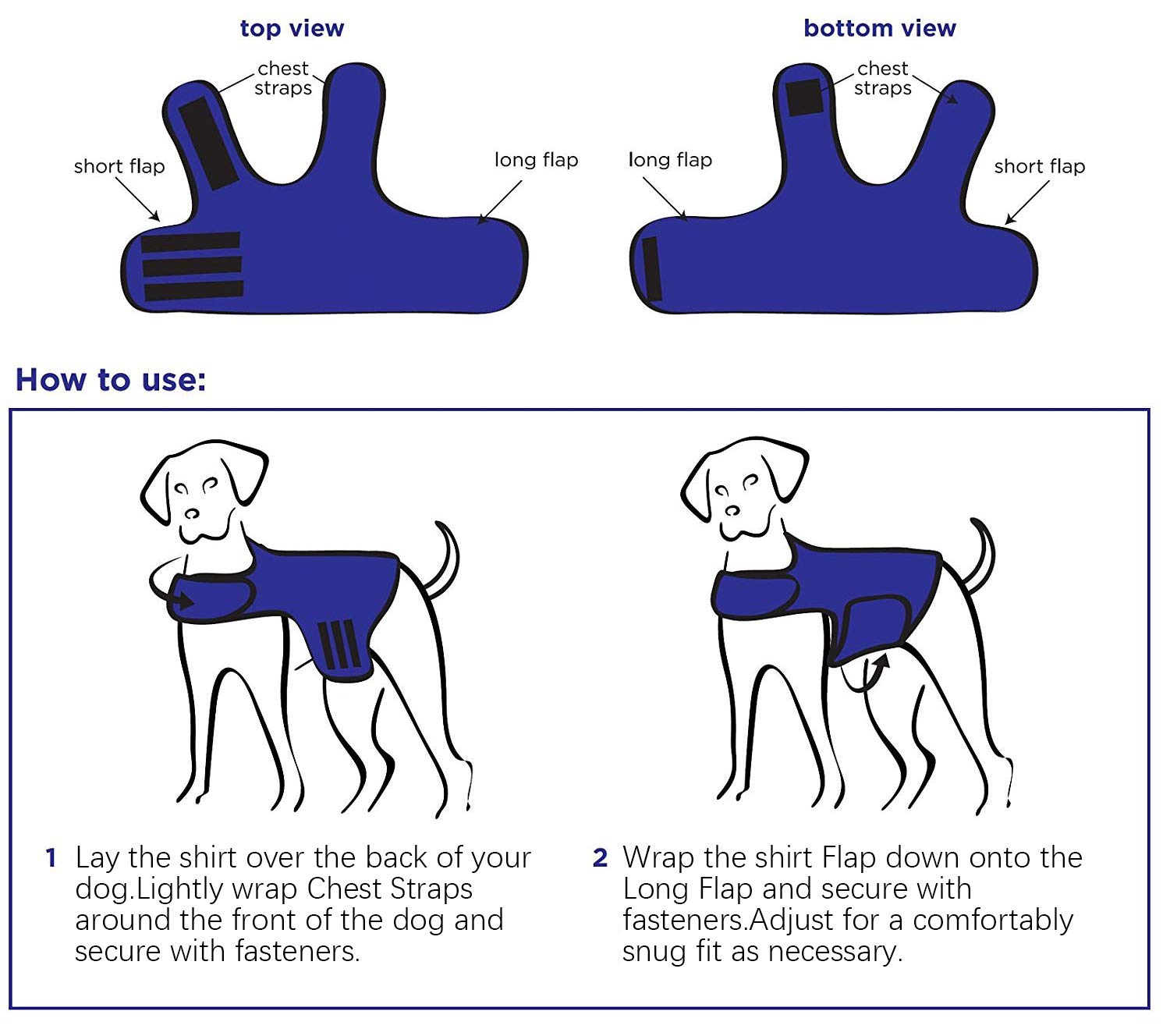 top view

chest straps

short flap

long flap

bottom view

chest straps

long flap

short flap

How to use:

1 Lay the shirt over the back of your dog.Lightly wrap Chest Straps around the front of the dog and secure with fasteners.

2 Wrap the shirt Flap down onto the Long Flap and secure with fasteners.Adjust for a comfortably snug fit as necessary.