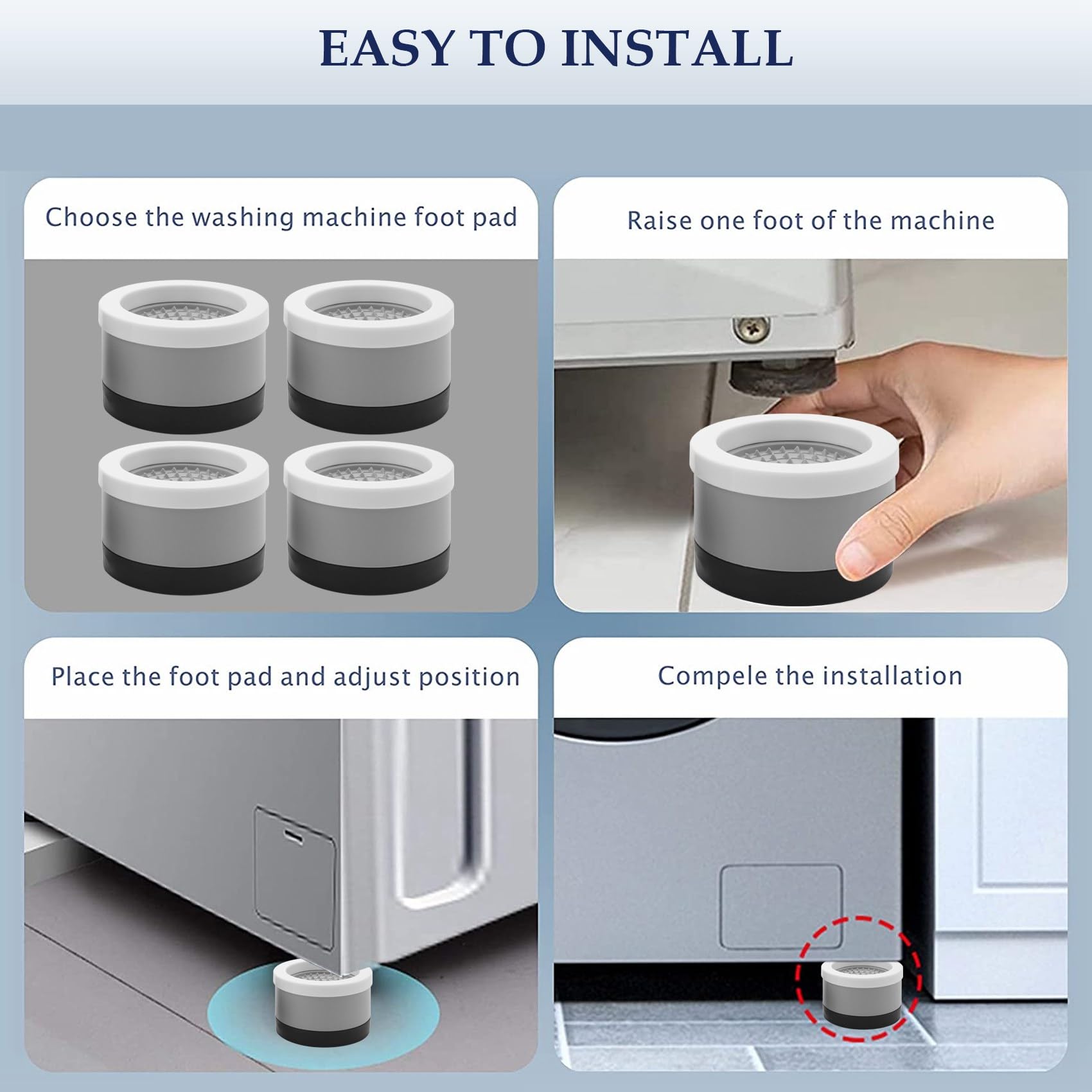 EASY TO INSTALL

Choose the washing machine foot pad

Raise one foot of the machine

Place the foot pad and adjust position

Compele the installation