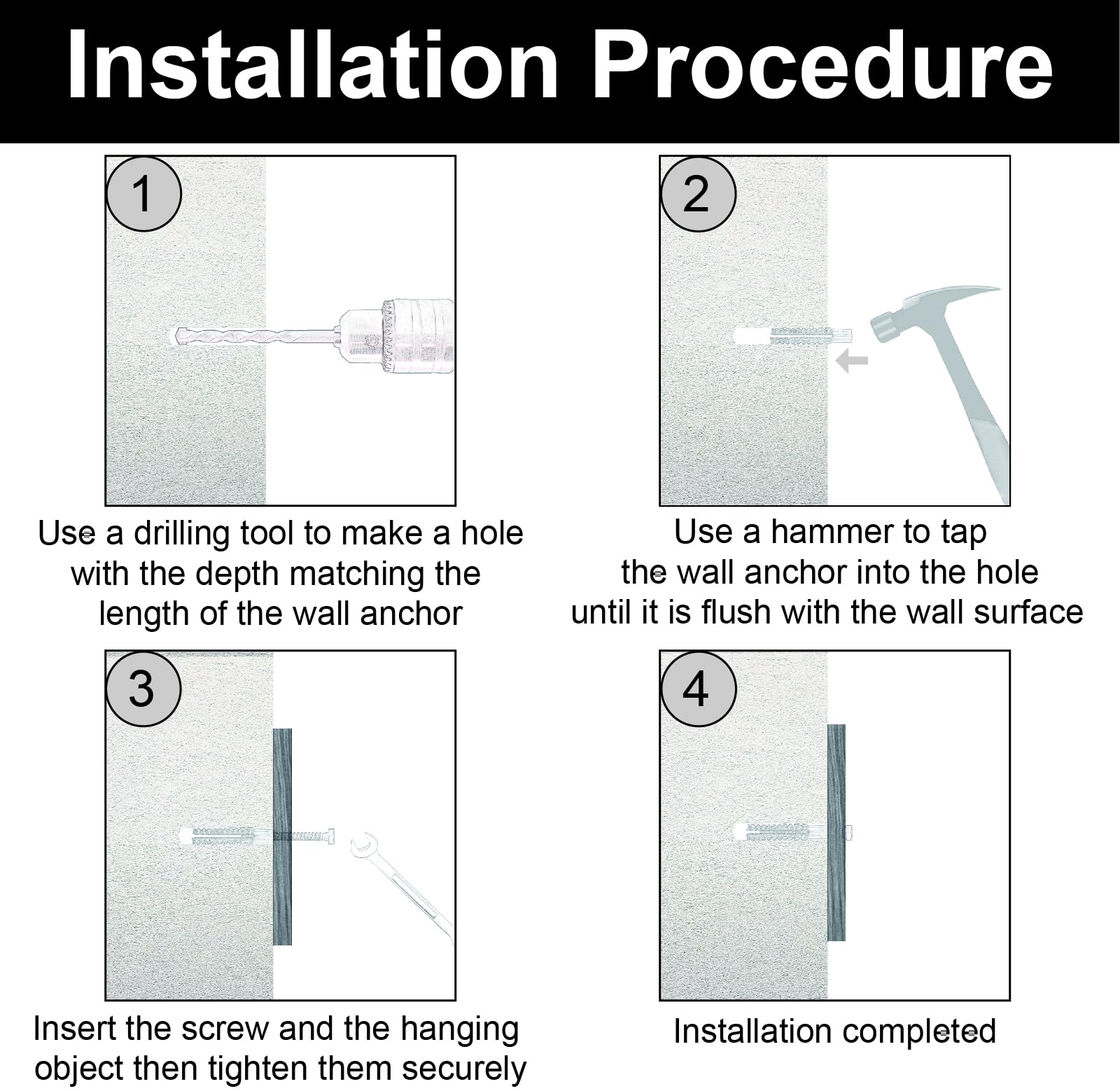 Installation Procedure

1

Use a drilling tool to make a hole with the depth matching the length of the wall anchor

2

Use a hammer to tap the wall anchor into the hole until it is flush with the wall surface

3

Insert the screw and the hanging object then tighten them securely

4

Installation completed