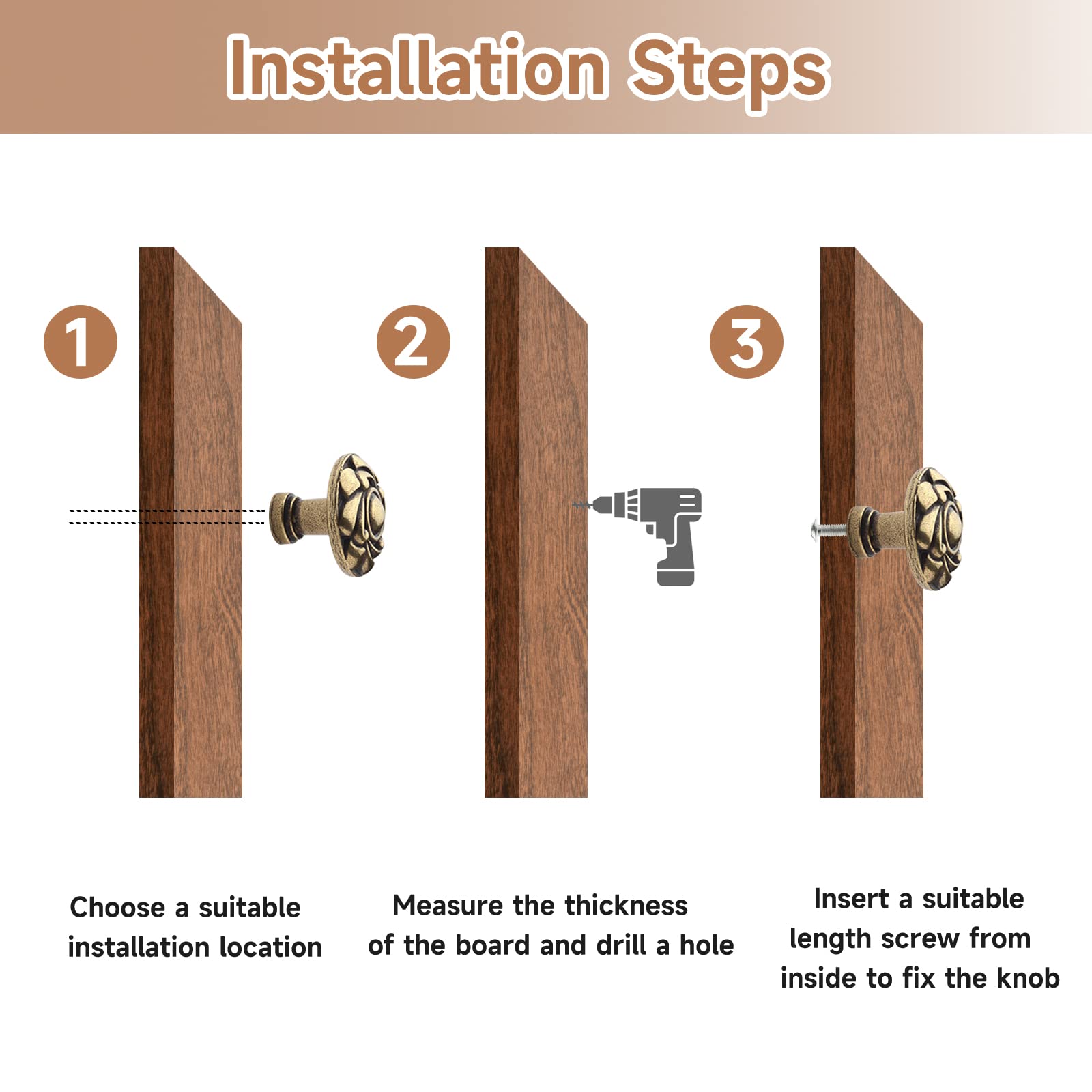 Installation Steps

1

2

3

Choose a suitable installation location

Measure the thickness of the board and drill a hole

Insert a suitable length screw from inside to fix the knob