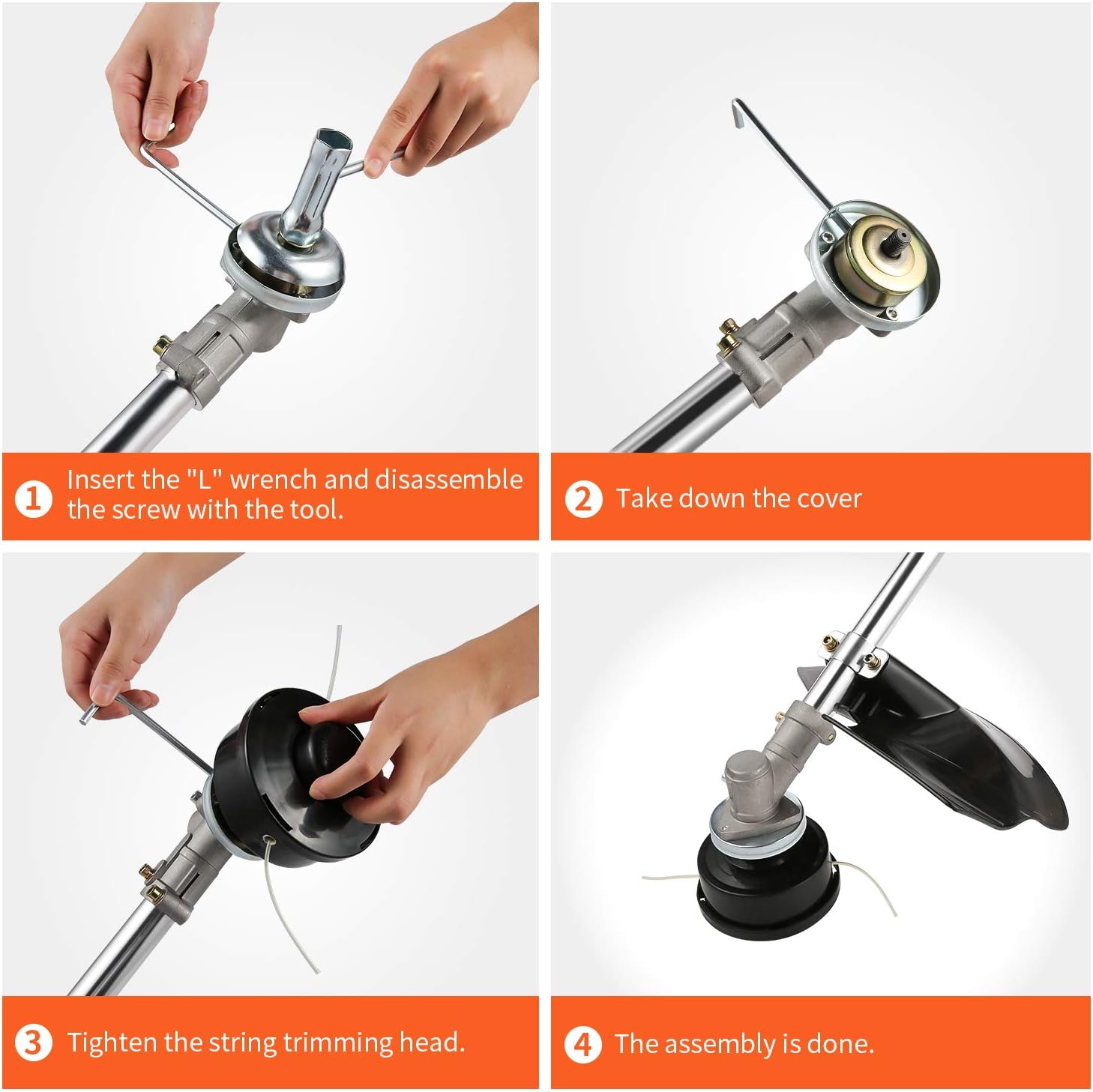 1 Insert the "L" wrench and disassemble the screw with the tool.

2 Take down the cover

3 Tighten the string trimming head.

4 The assembly is done.