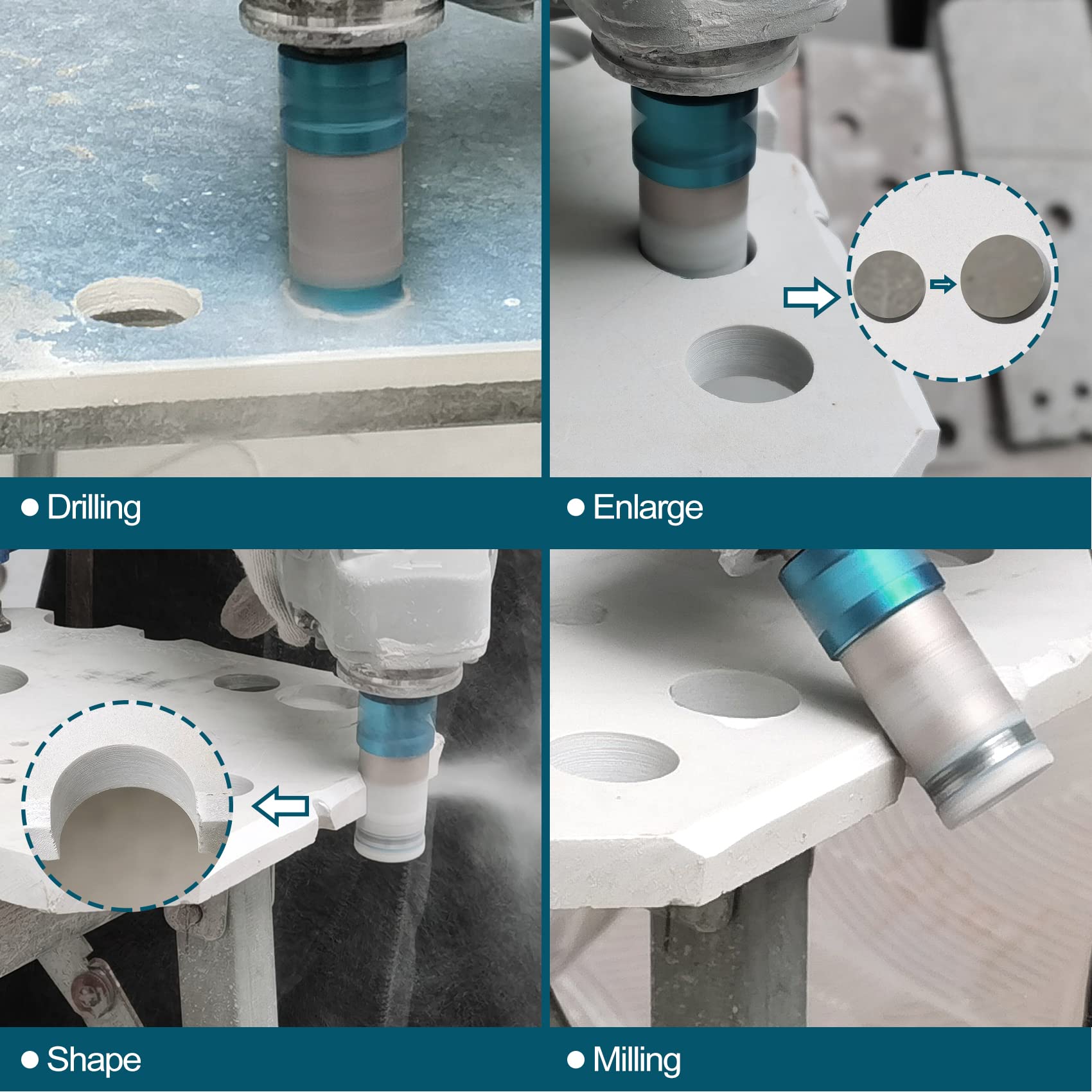 ● Drilling

● Enlarge

● Shape

● Milling