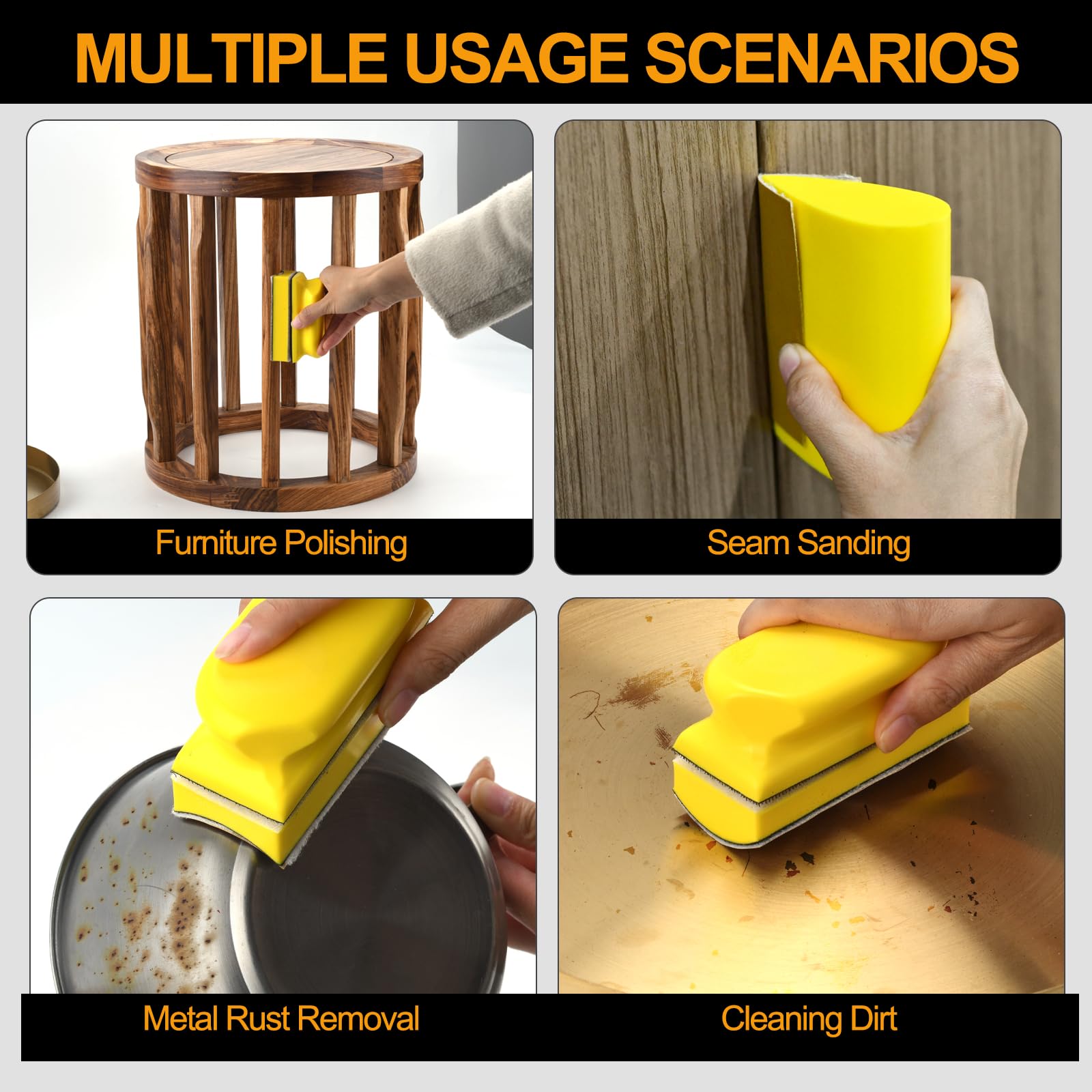 MULTIPLE USAGE SCENARIOS

Furniture Polishing

Seam Sanding

Metal Rust Removal

Cleaning Dirt