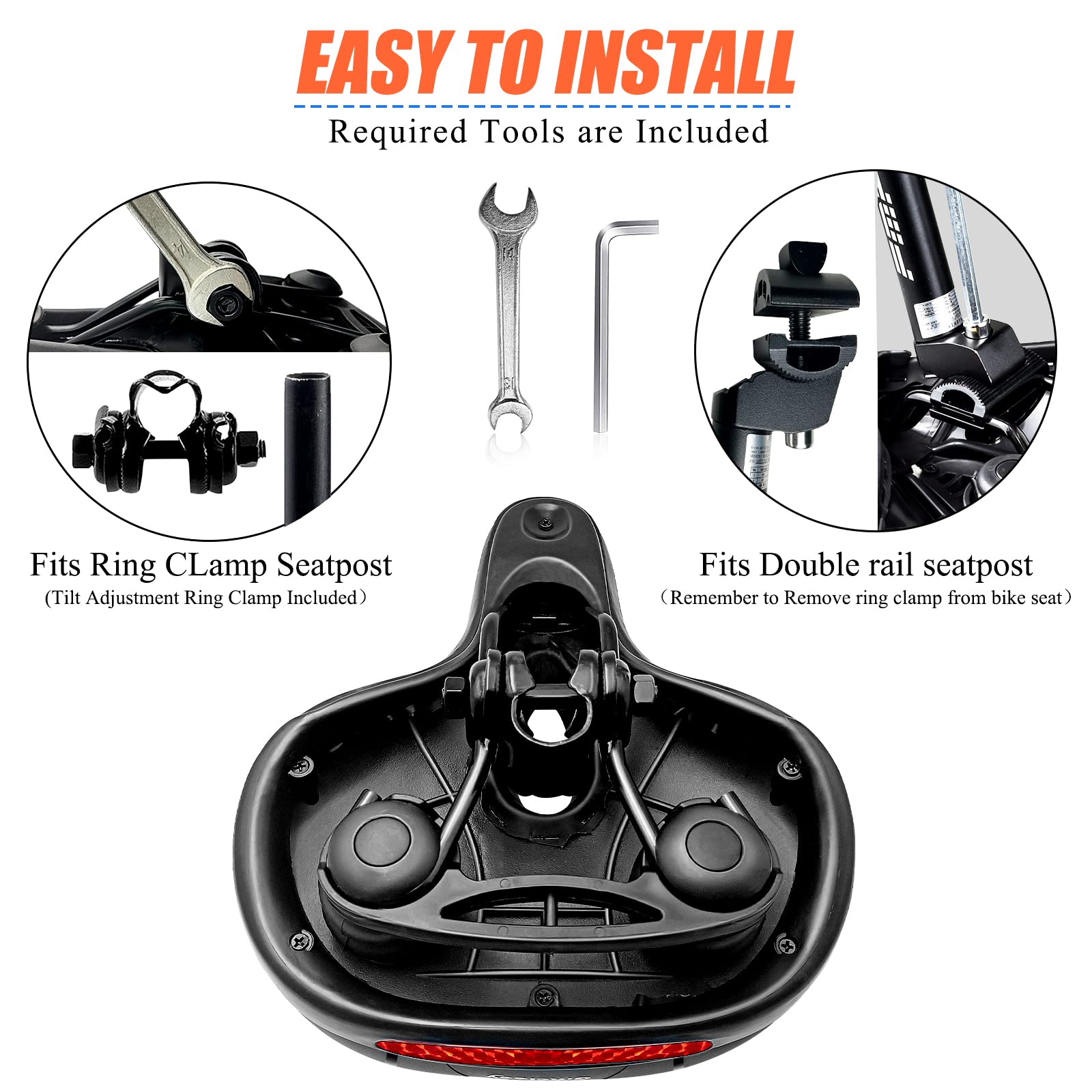 EASY TO INSTALL

Required Tools are Included

Fits Ring CLamp Seatpost
(Tilt Adjustment Ring Clamp Included)

Fits Double rail seatpost
(Remember to Remove ring clamp from bike seat)