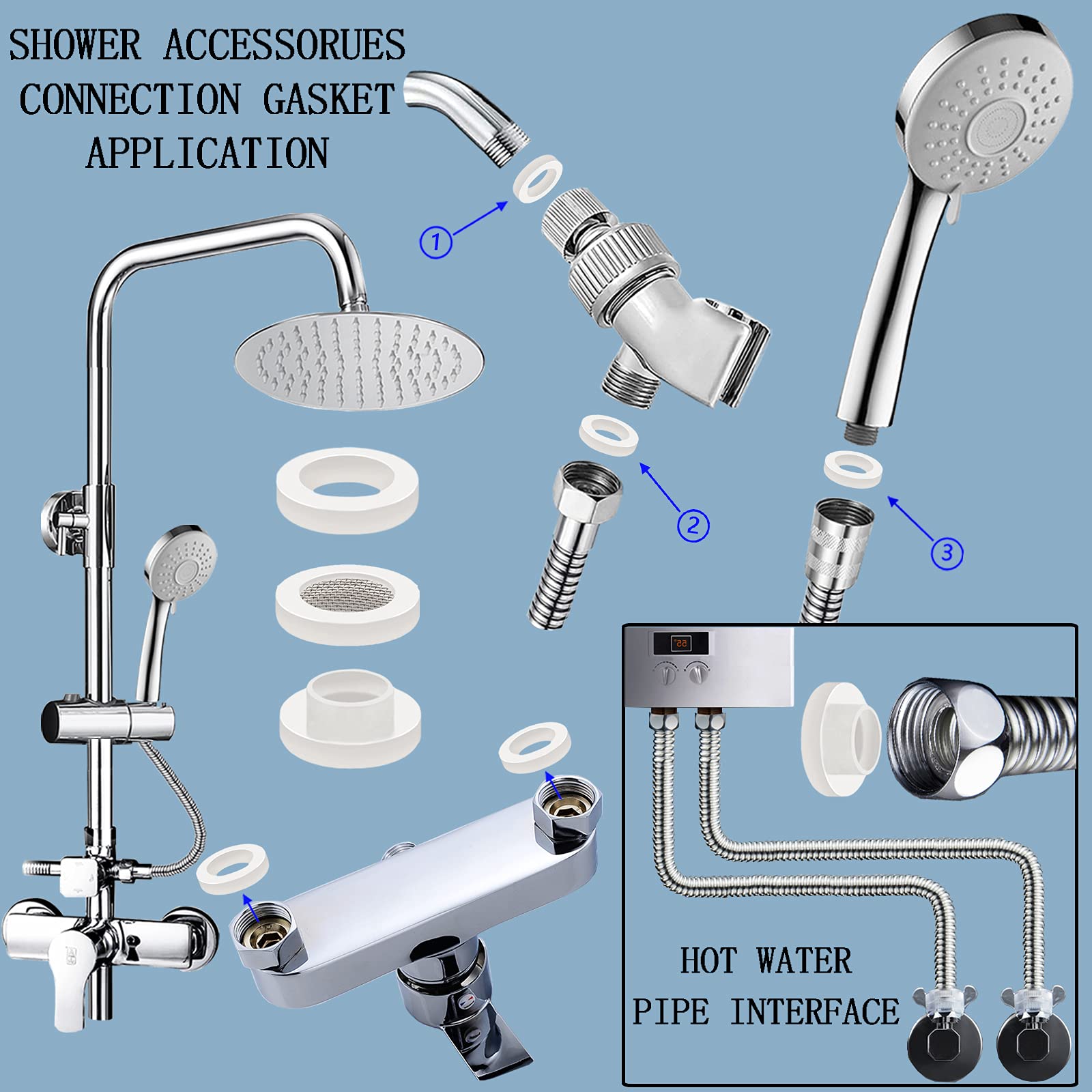 SHOWER ACCESSORUES
CONNECTION GASKET
APPLICATION

①

②

③

HOT WATER
PIPE INTERFACE