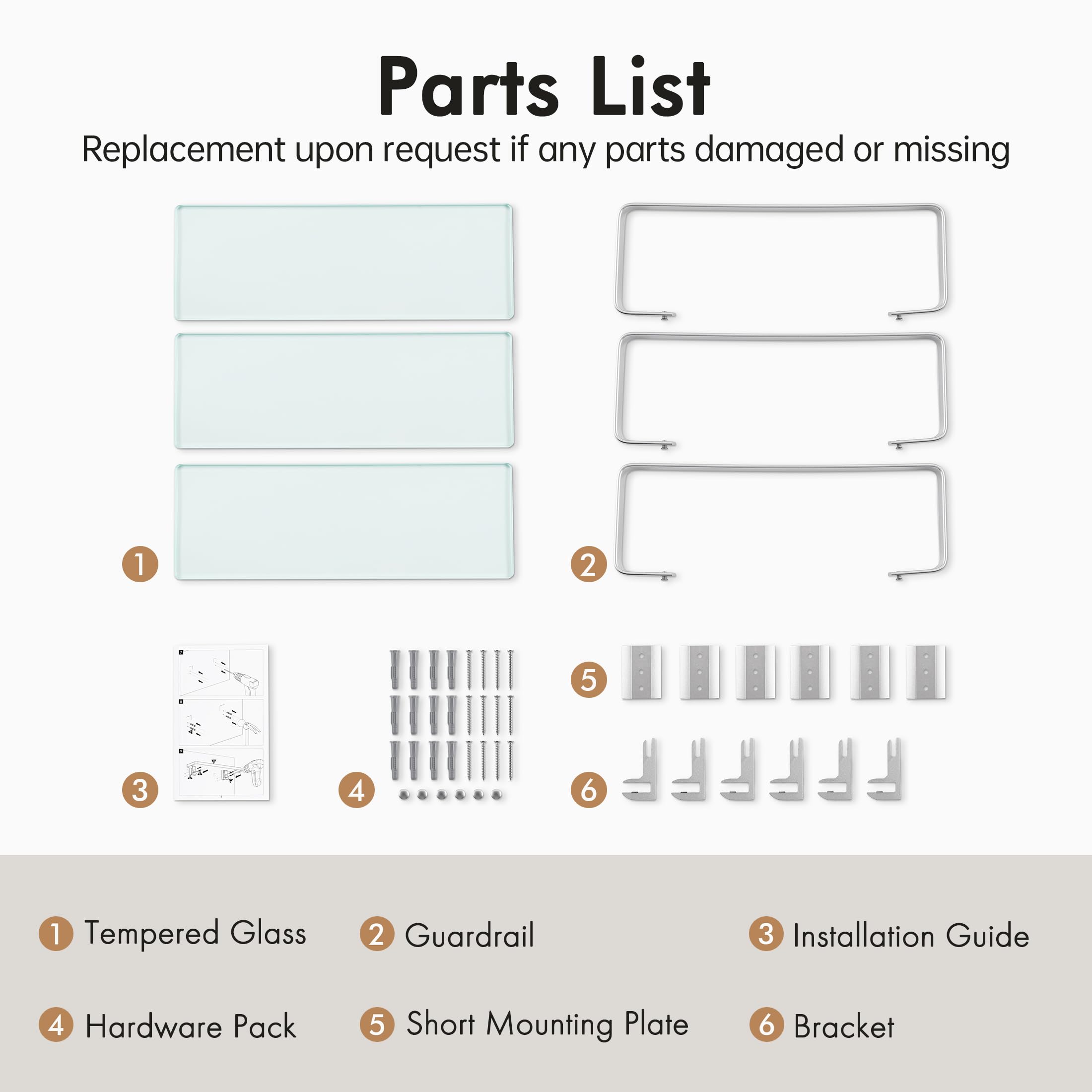 Parts List
Replacement upon request if any parts damaged or missing

1

2

3

4

5

6

1 Tempered Glass
2 Guardrail
3 Installation Guide
4 Hardware Pack
5 Short Mounting Plate
6 Bracket