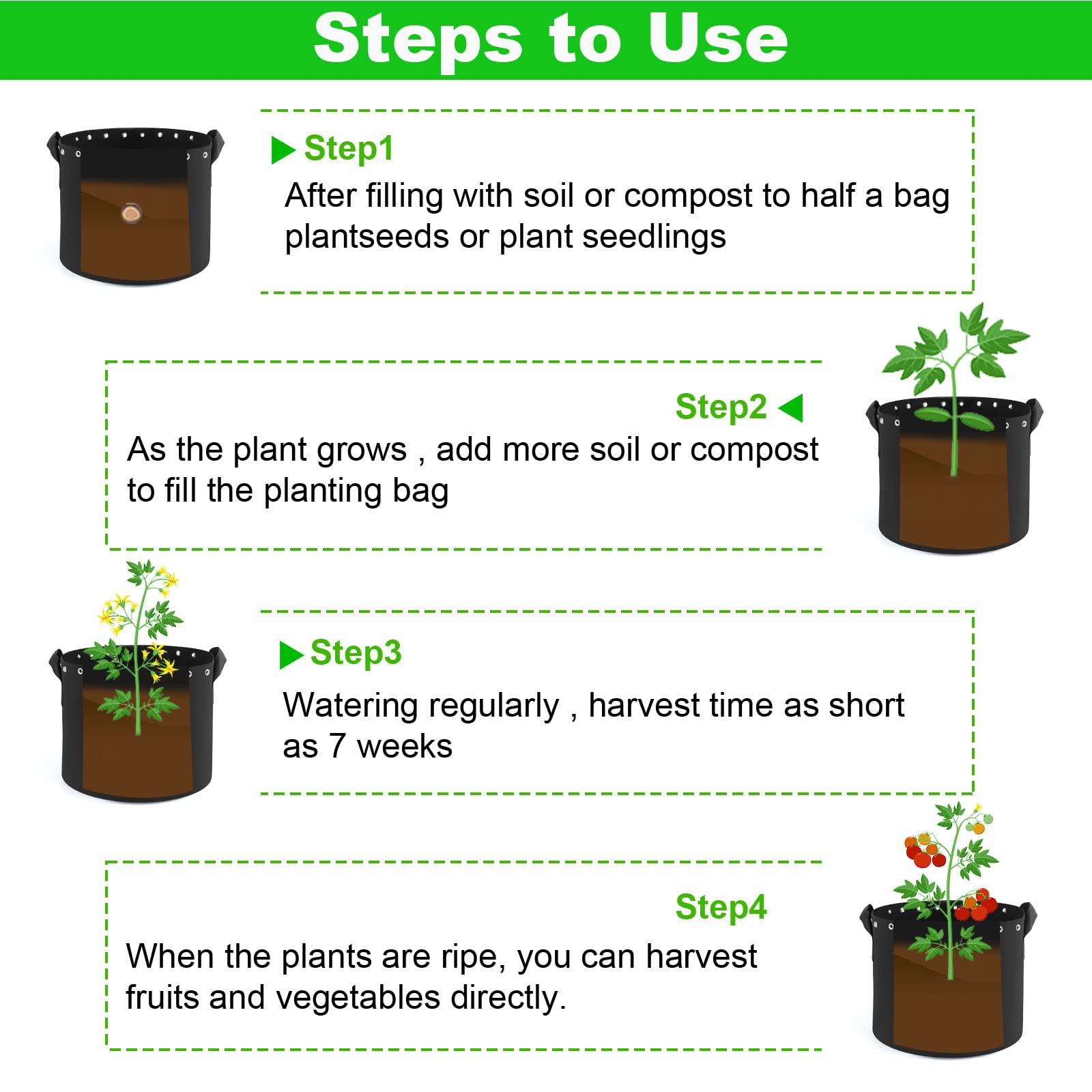 Steps to Use

Step1
After filling with soil or compost to half a bag plantseeds or plant seedlings

Step2
As the plant grows , add more soil or compost to fill the planting bag

Step3
Watering regularly , harvest time as short as 7 weeks

Step4
When the plants are ripe, you can harvest fruits and vegetables directly.