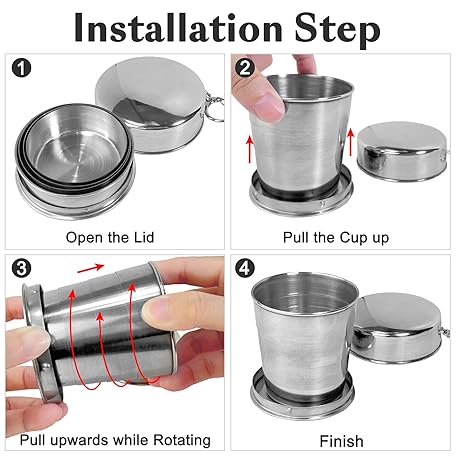 Installation Step

1
Open the Lid

2
Pull the Cup up

3
Pull upwards while Rotating

4
Finish