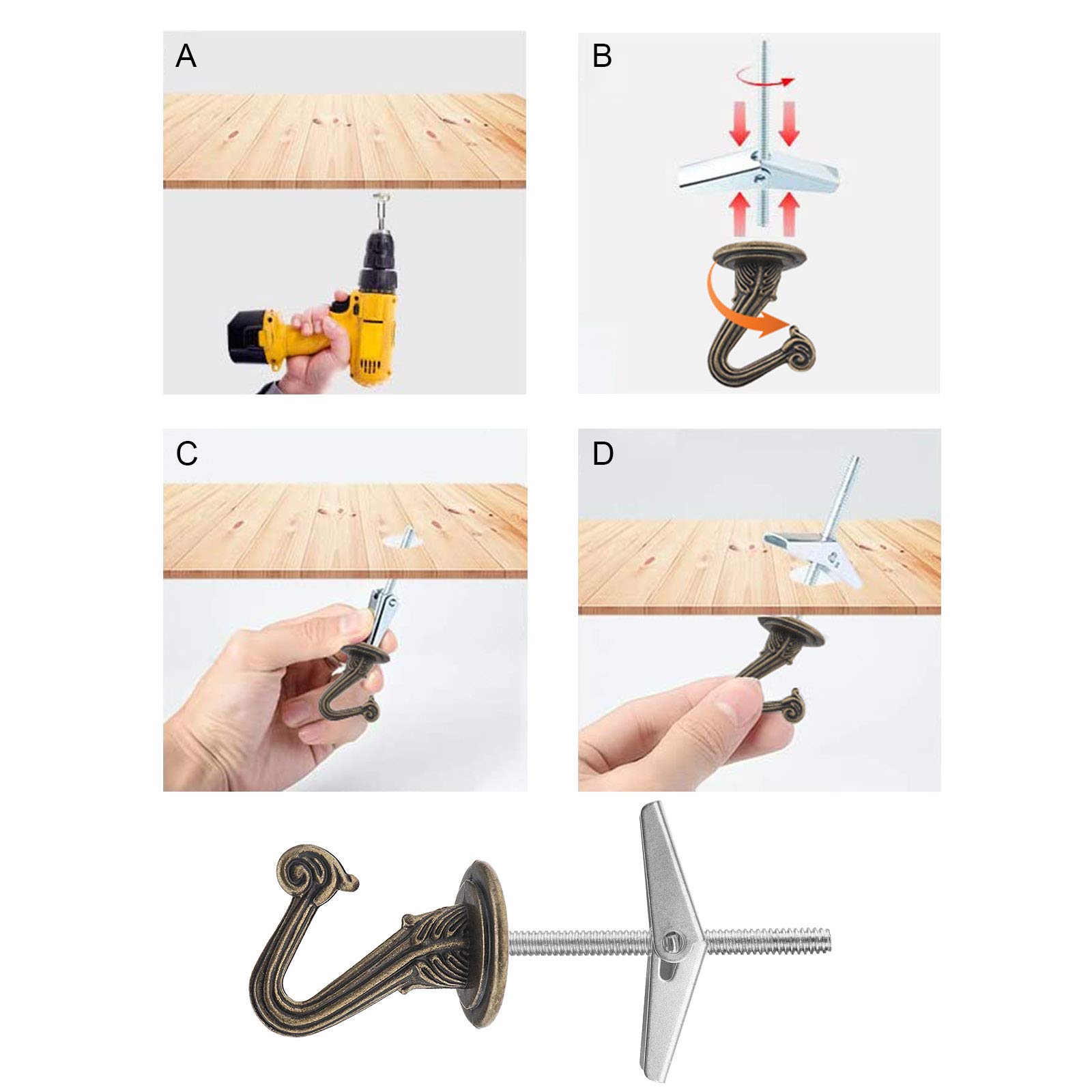 A

B

C

D