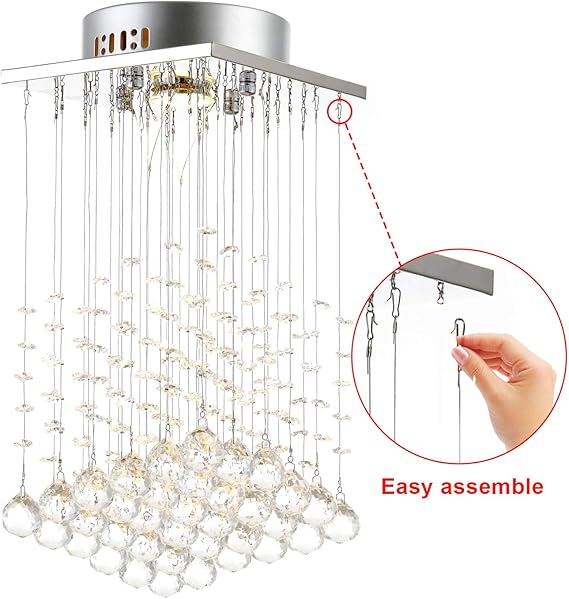 Easy assemble