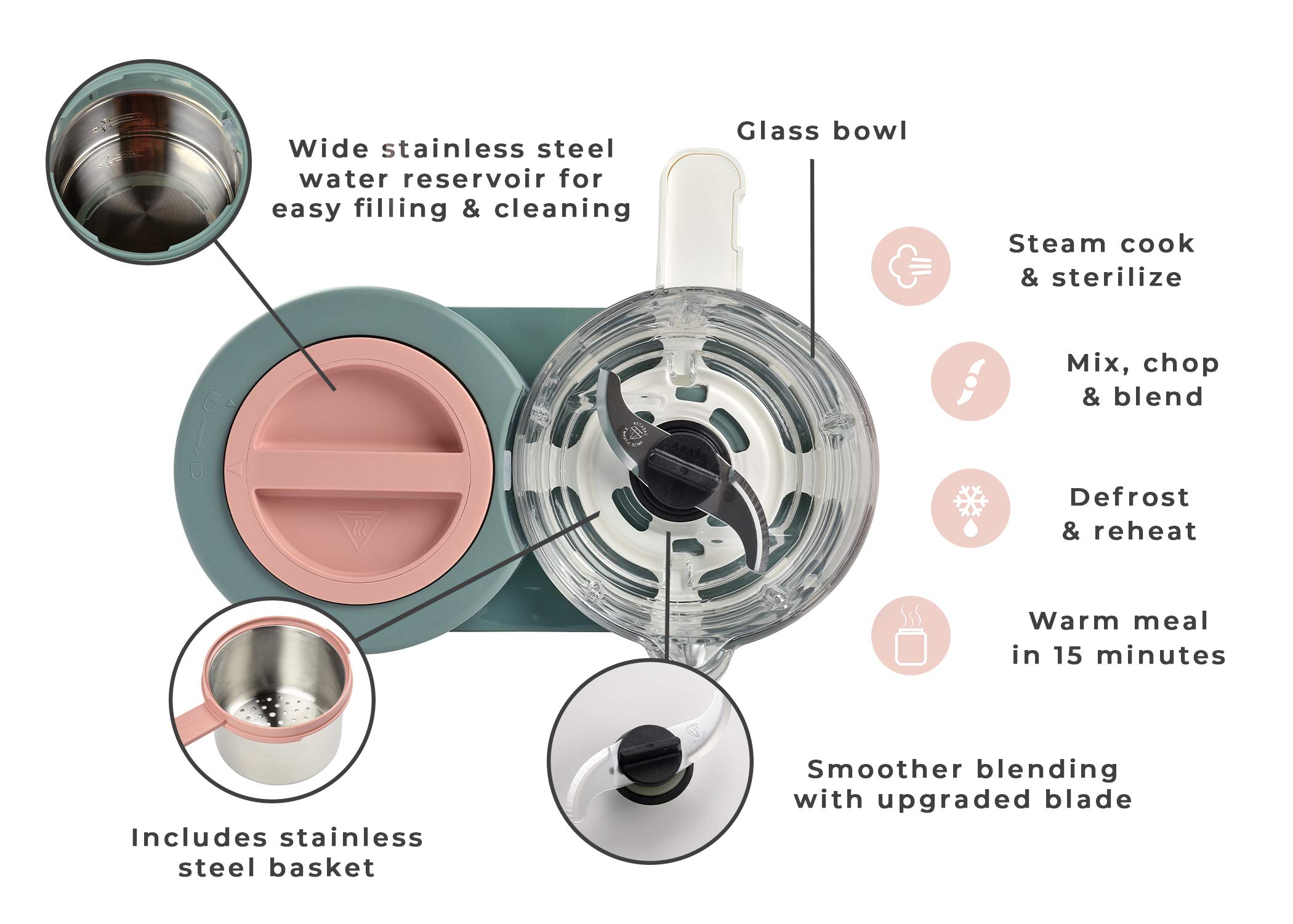 Wide stainless steel water reservoir for easy filling & cleaning

Glass bowl

Steam cook & sterilize

Mix, chop & blend

Defrost & reheat

Warm meal in 15 minutes

Smoother blending with upgraded blade

Includes stainless steel basket