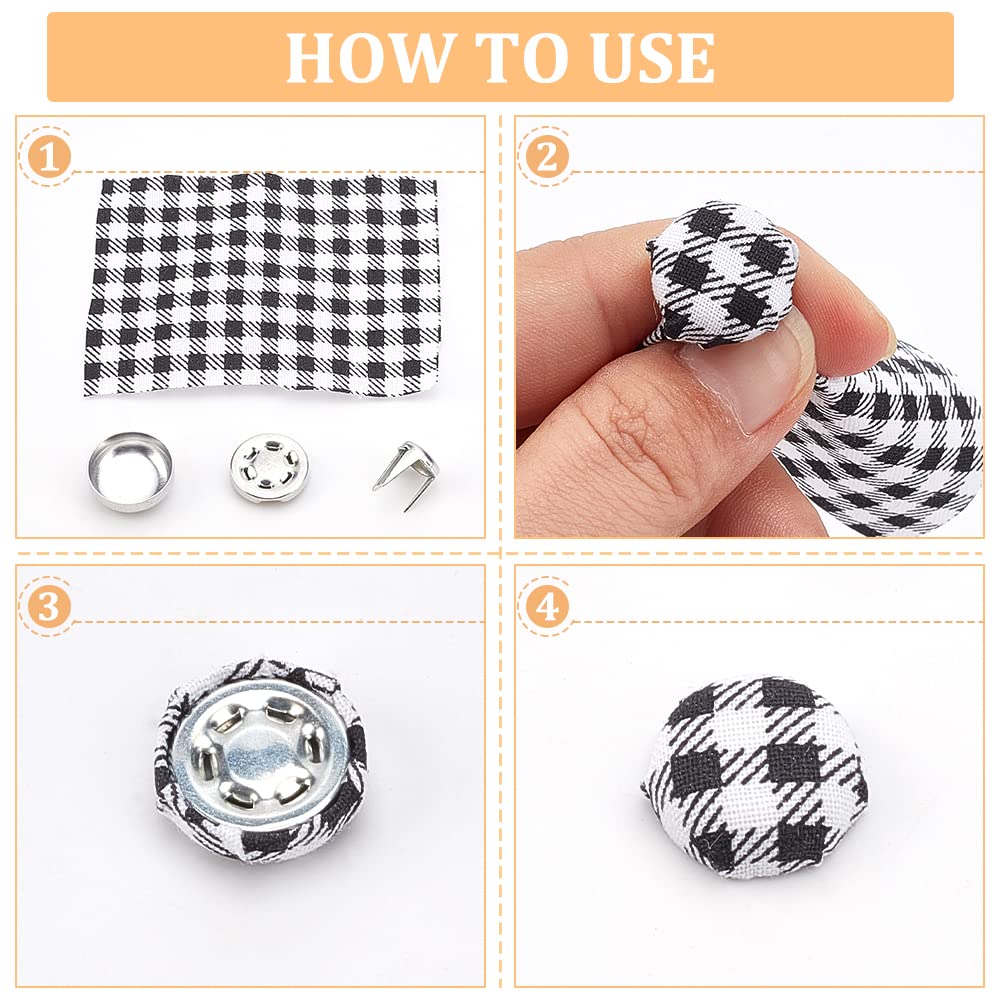 HOW TO USE

1

2

3

4