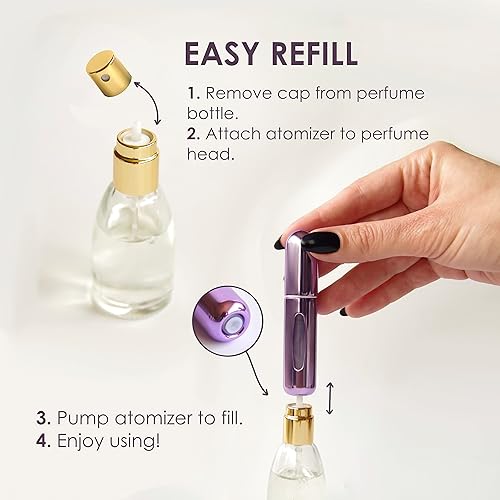 EASY REFILL

1. Remove cap from perfume bottle.
2. Attach atomizer to perfume head.

3. Pump atomizer to fill.
4. Enjoy using!