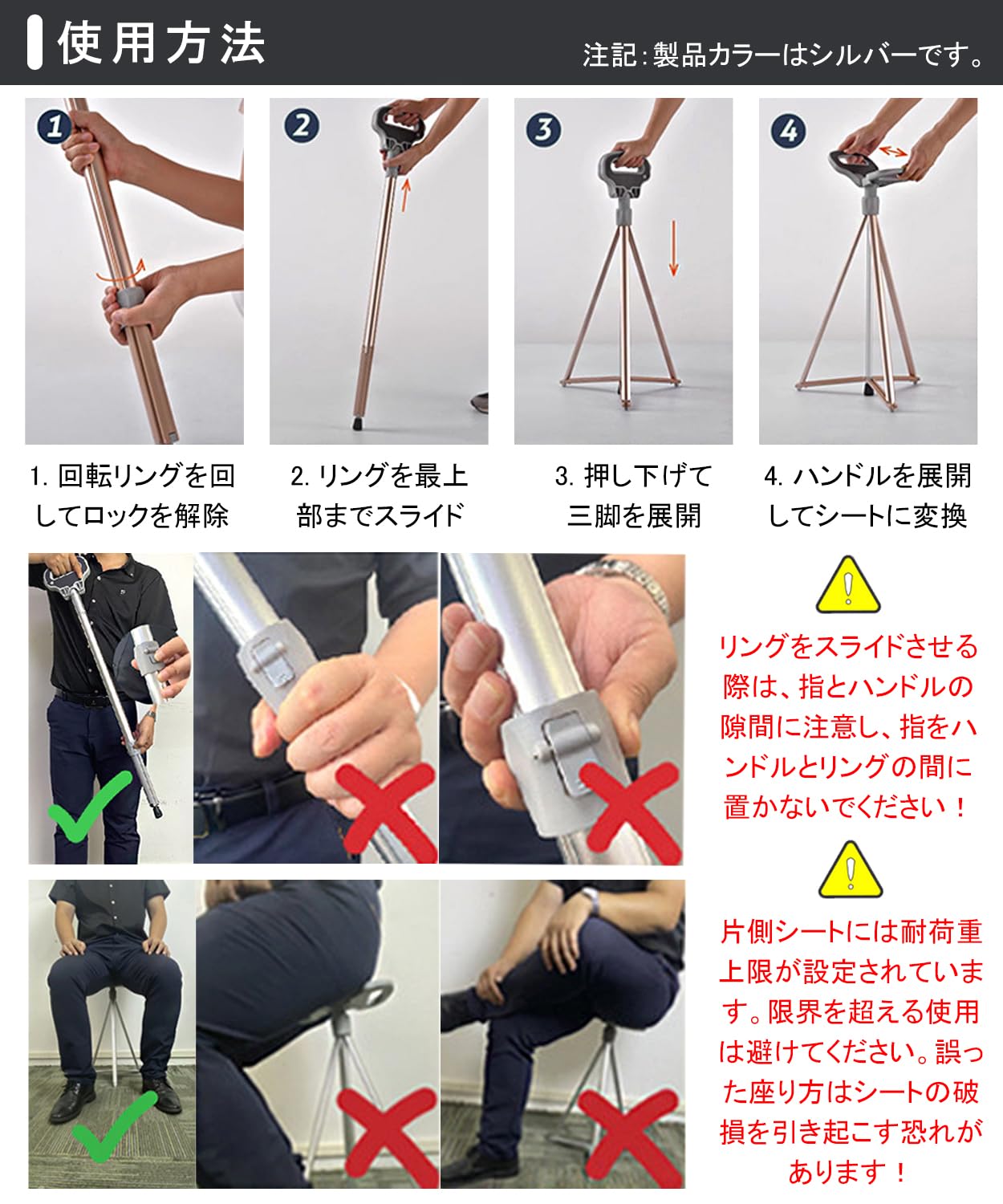 使用方法

注記:製品カラーはシルバーです。

1

2

3

4

1. 回転リングを回してロックを解除

2. リングを最上部までスライド

3. 押し下げて三脚を展開

4. ハンドルを展開してシートに変換

リングをスライドさせる際は、指とハンドルの隙間に注意し、指をハンドルとリングの間に置かないでください！

片側シートには耐荷重上限が設定されています。限界を超える使用は避けてください。誤った座り方はシートの破損を引き起こす恐れがあります！