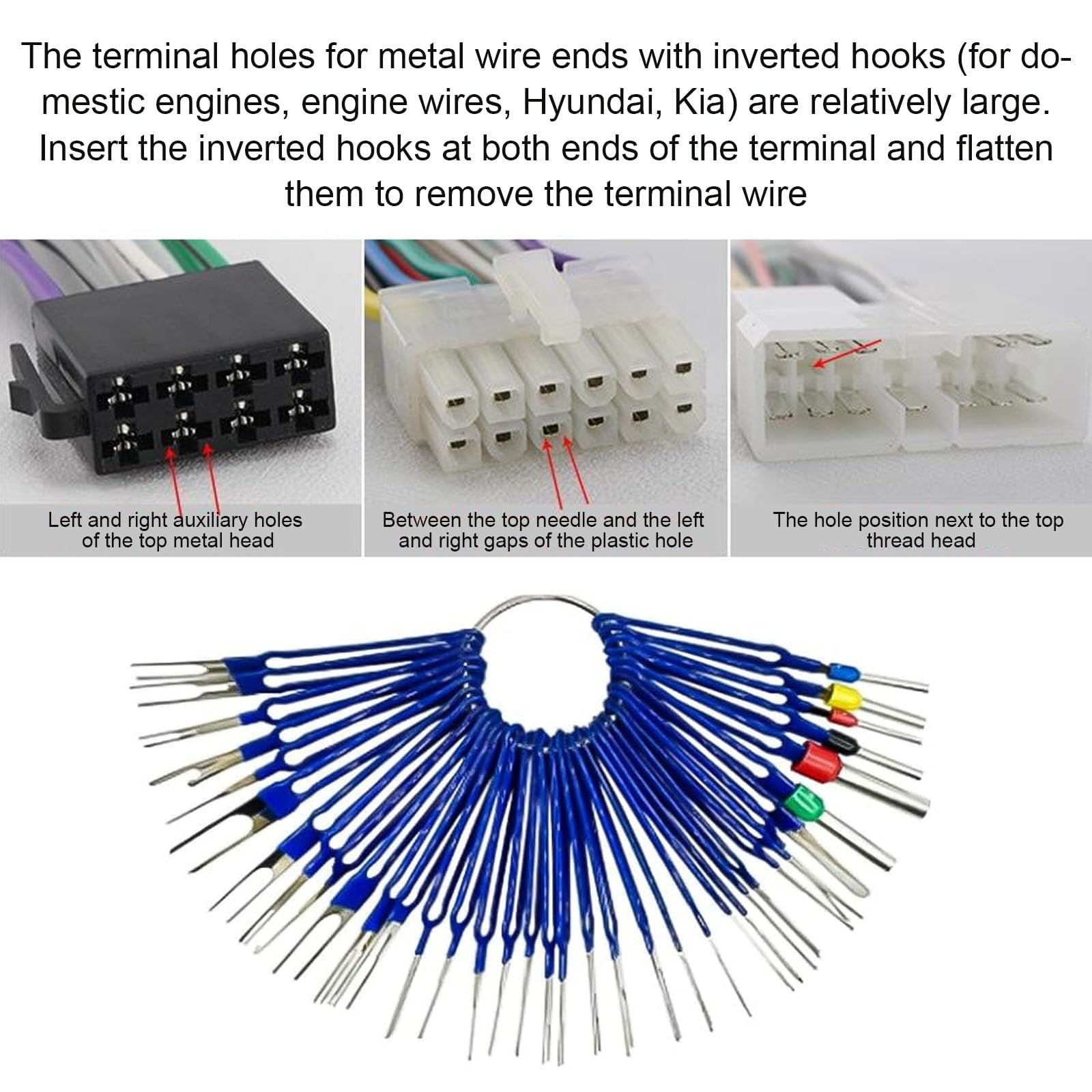 The terminal holes for metal wire ends with inverted hooks (for domestic engines, engine wires, Hyundai, Kia) are relatively large. Insert the inverted hooks at both ends of the terminal and flatten them to remove the terminal wire

Left and right auxiliary holes of the top metal head

Between the top needle and the left and right gaps of the plastic hole

The hole position next to the top thread head