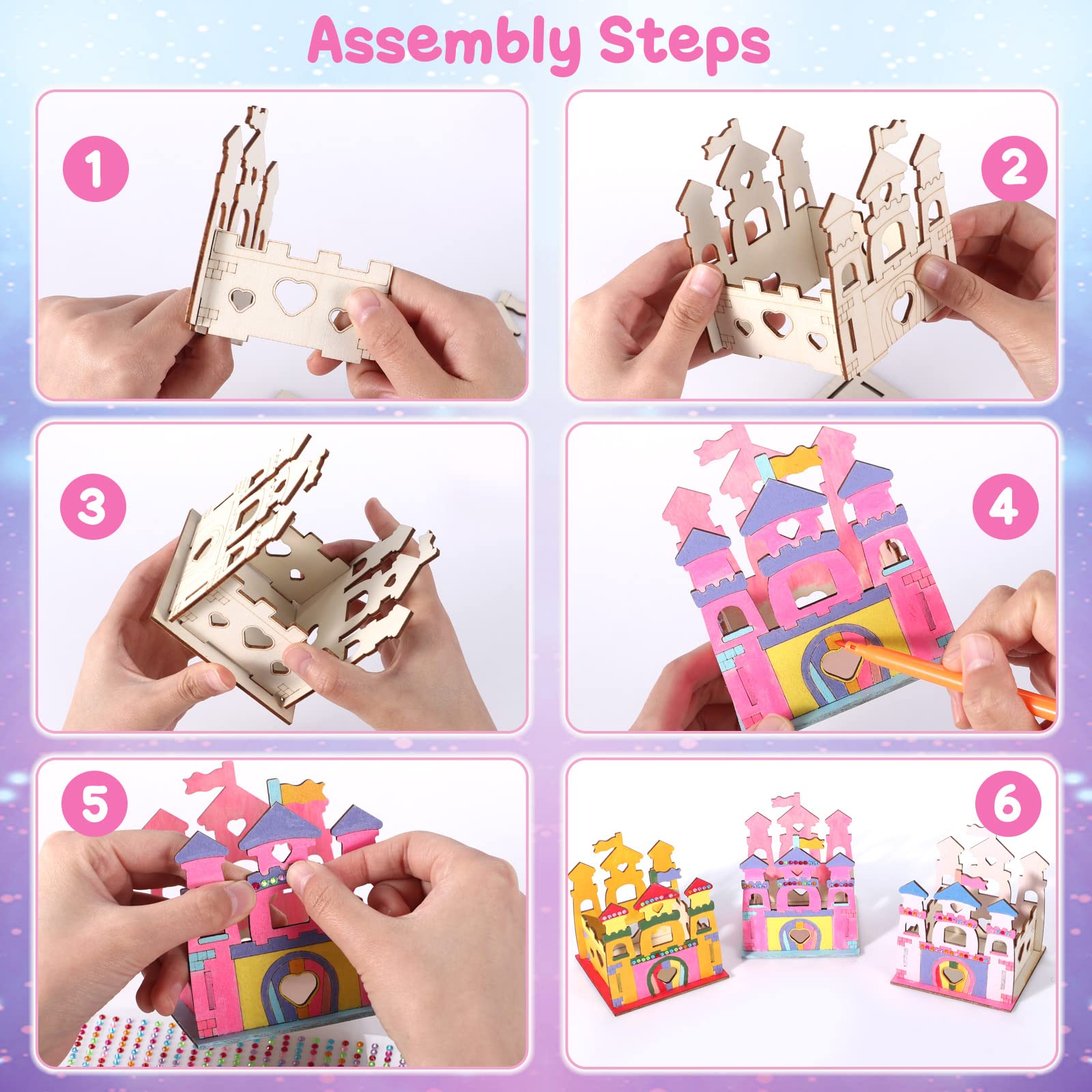 Assembly Steps

1

2

3

4

5

6