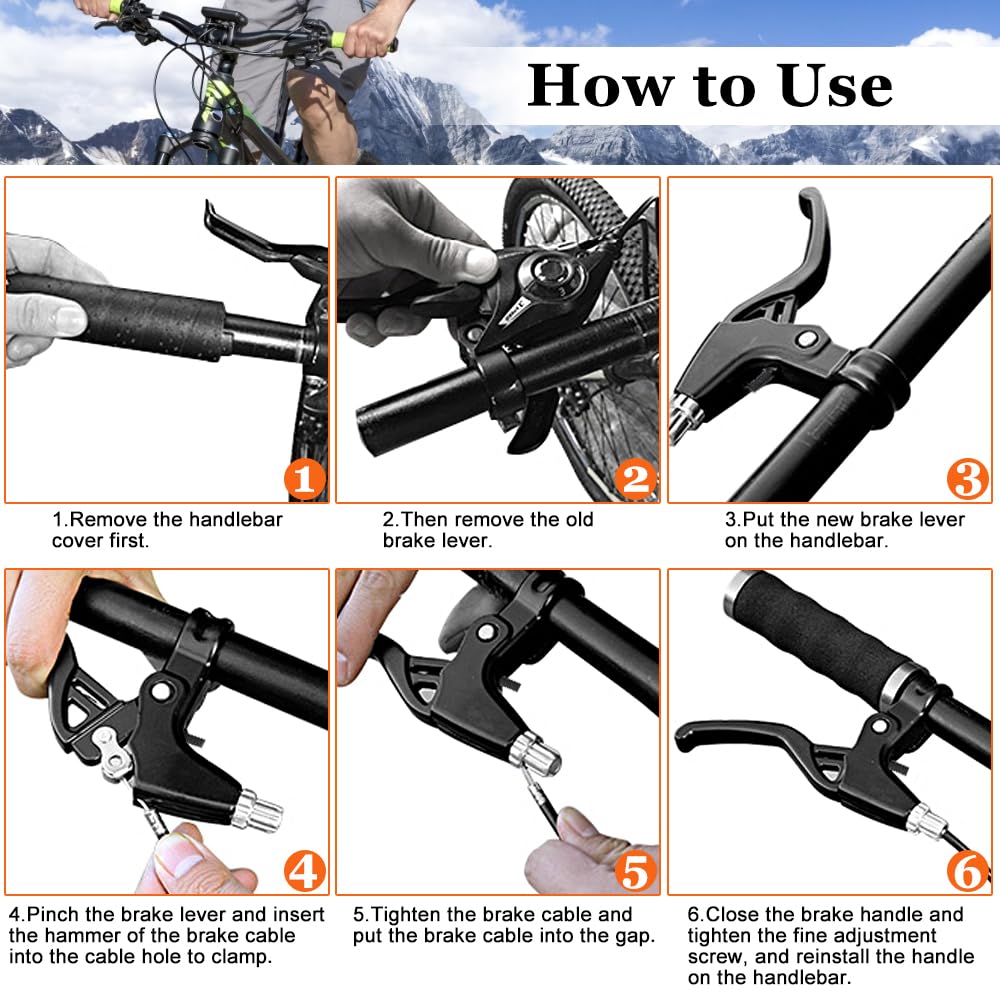 How to Use

1

1.Remove the handlebar cover first.

2

2.Then remove the old brake lever.

3

3.Put the new brake lever on the handlebar.

4

4.Pinch the brake lever and insert the hammer of the brake cable into the cable hole to clamp.

5

5.Tighten the brake cable and put the brake cable into the gap.

6

6.Close the brake handle and tighten the fine adjustment screw, and reinstall the handle on the handlebar.