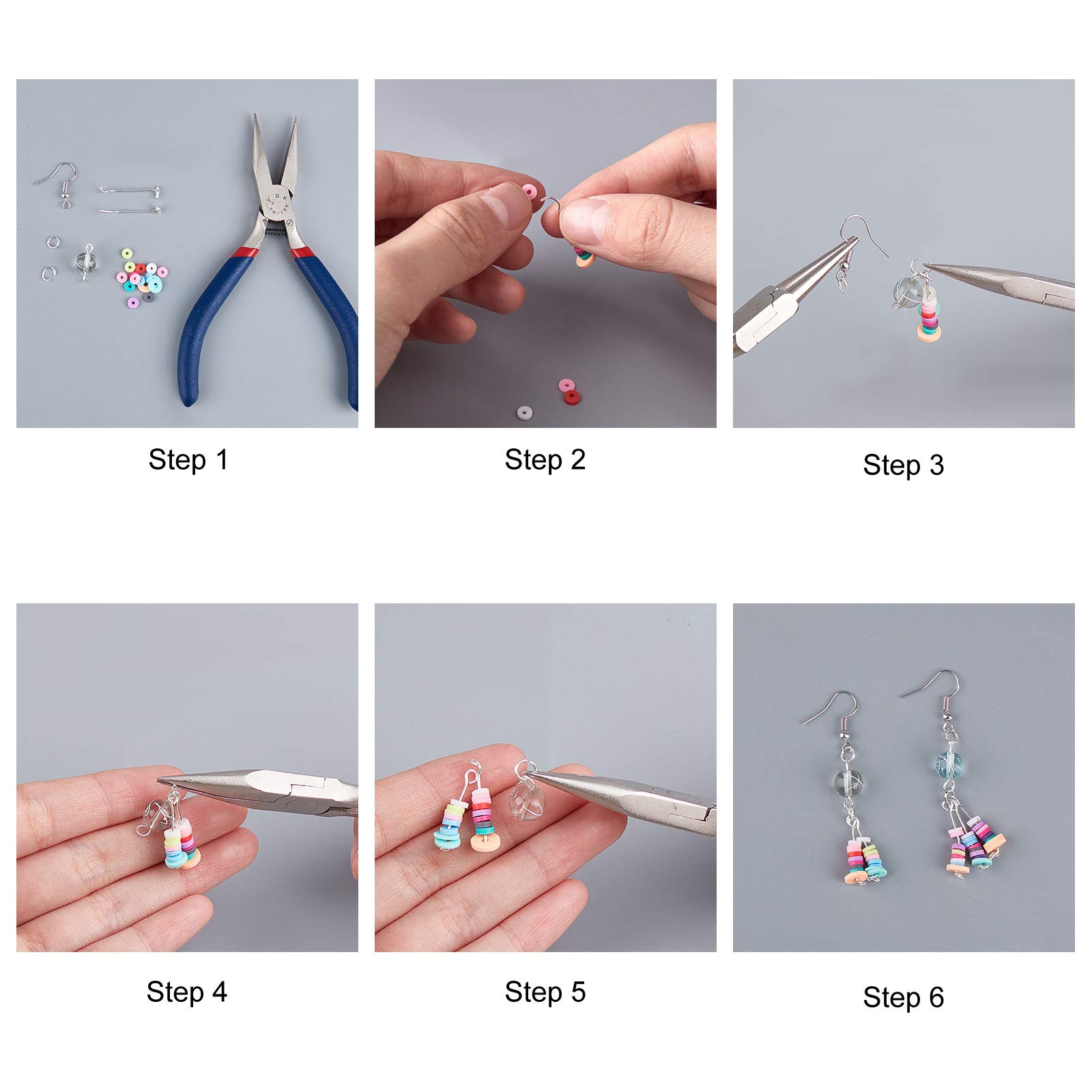 Step 1

Step 2

Step 3

Step 4

Step 5

Step 6