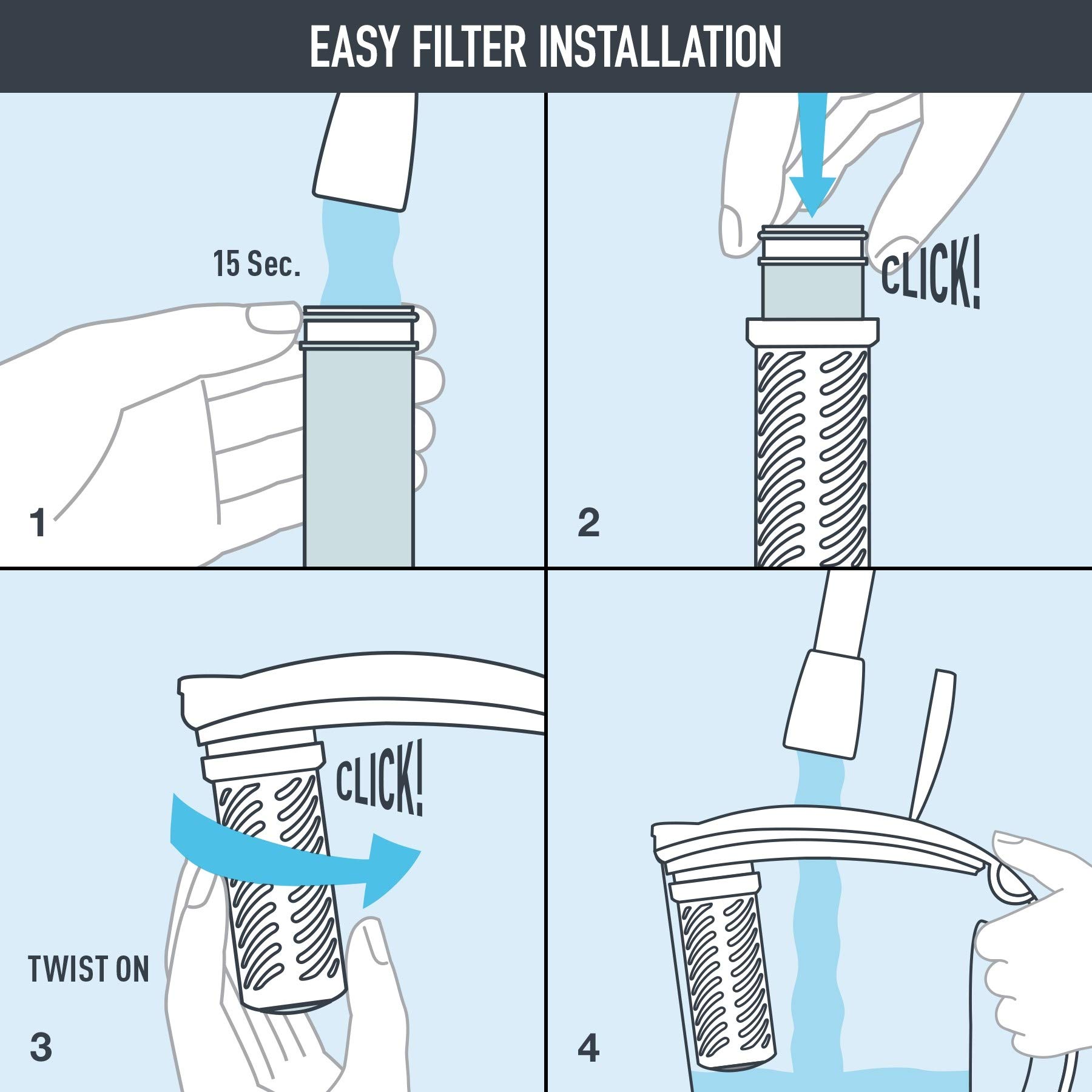 EASY FILTER INSTALLATION

15 Sec.

1

CLICK!

2

CLICK!

TWIST ON

3

4