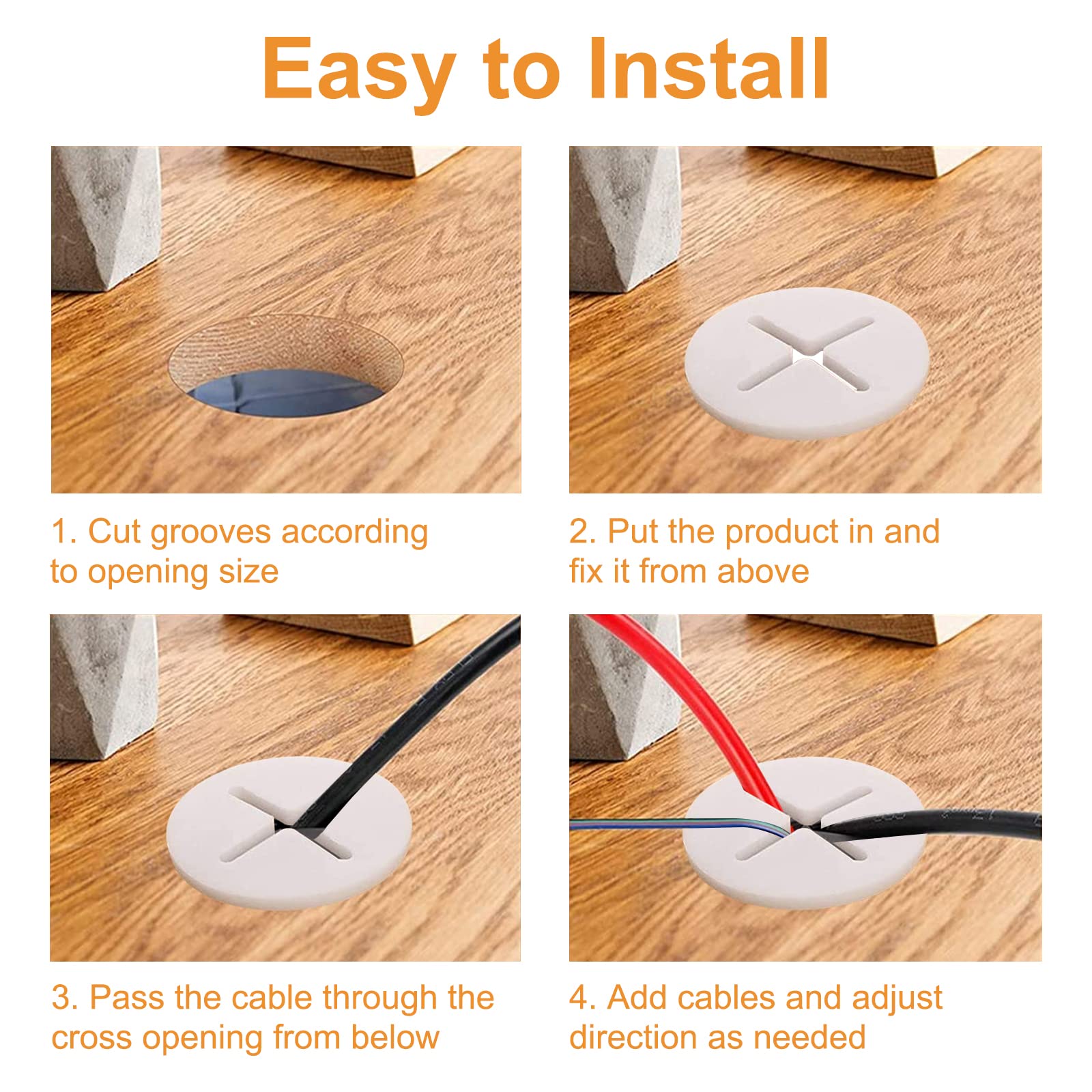 Easy to Install

1. Cut grooves according to opening size

2. Put the product in and fix it from above

3. Pass the cable through the cross opening from below

4. Add cables and adjust direction as needed