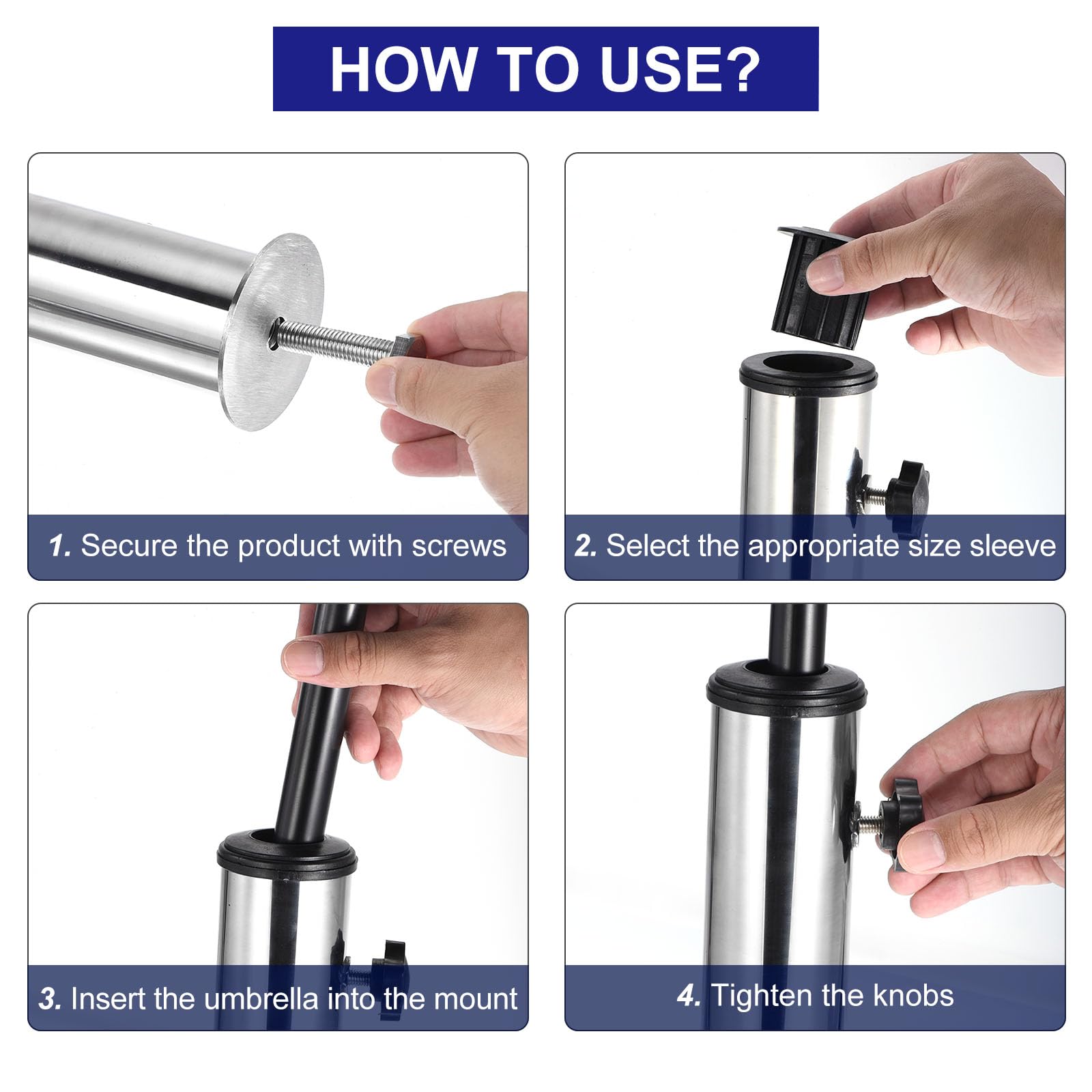 HOW TO USE?

1. Secure the product with screws

2. Select the appropriate size sleeve

3. Insert the umbrella into the mount

4. Tighten the knobs