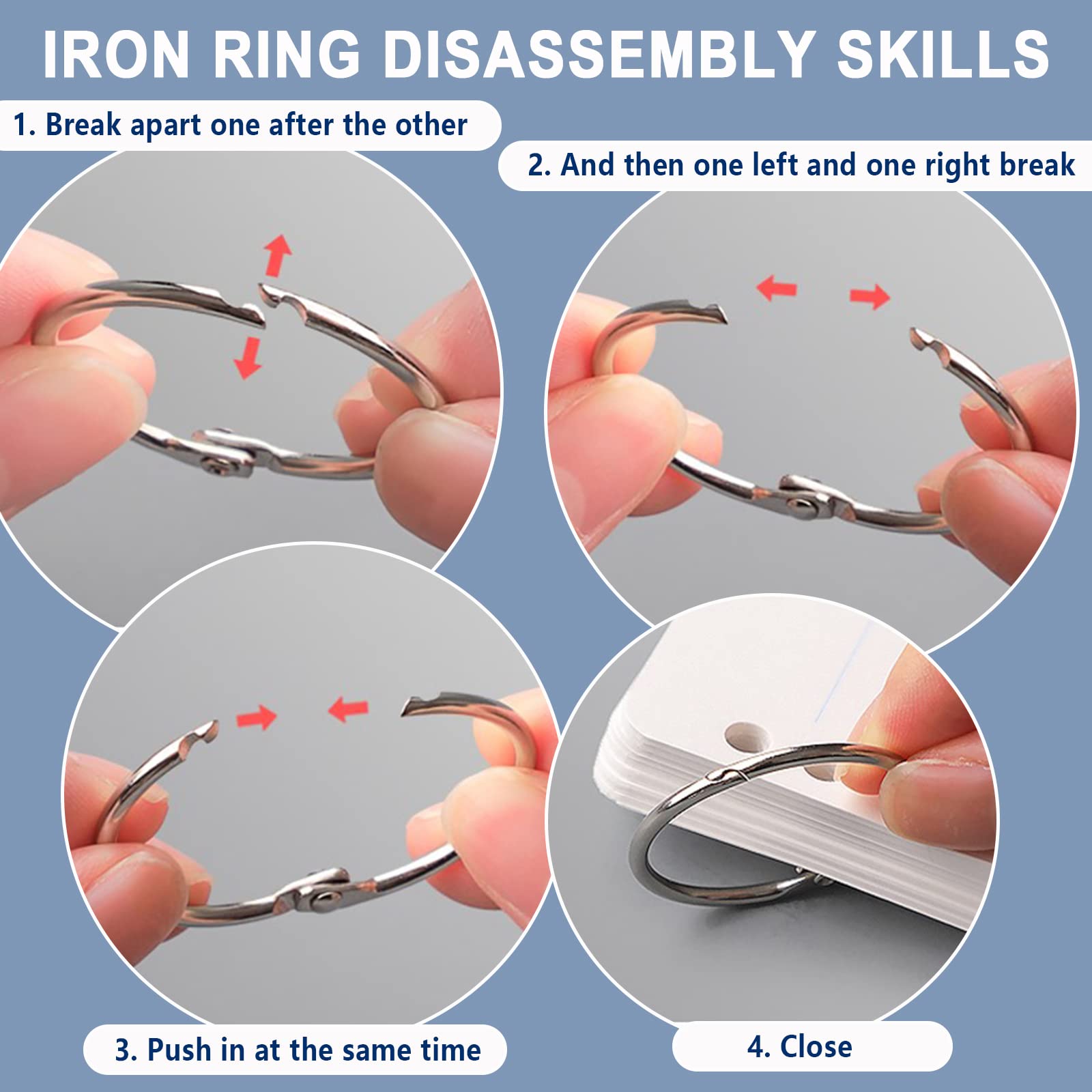 IRON RING DISASSEMBLY SKILLS

1. Break apart one after the other

2. And then one left and one right break

3. Push in at the same time

4. Close